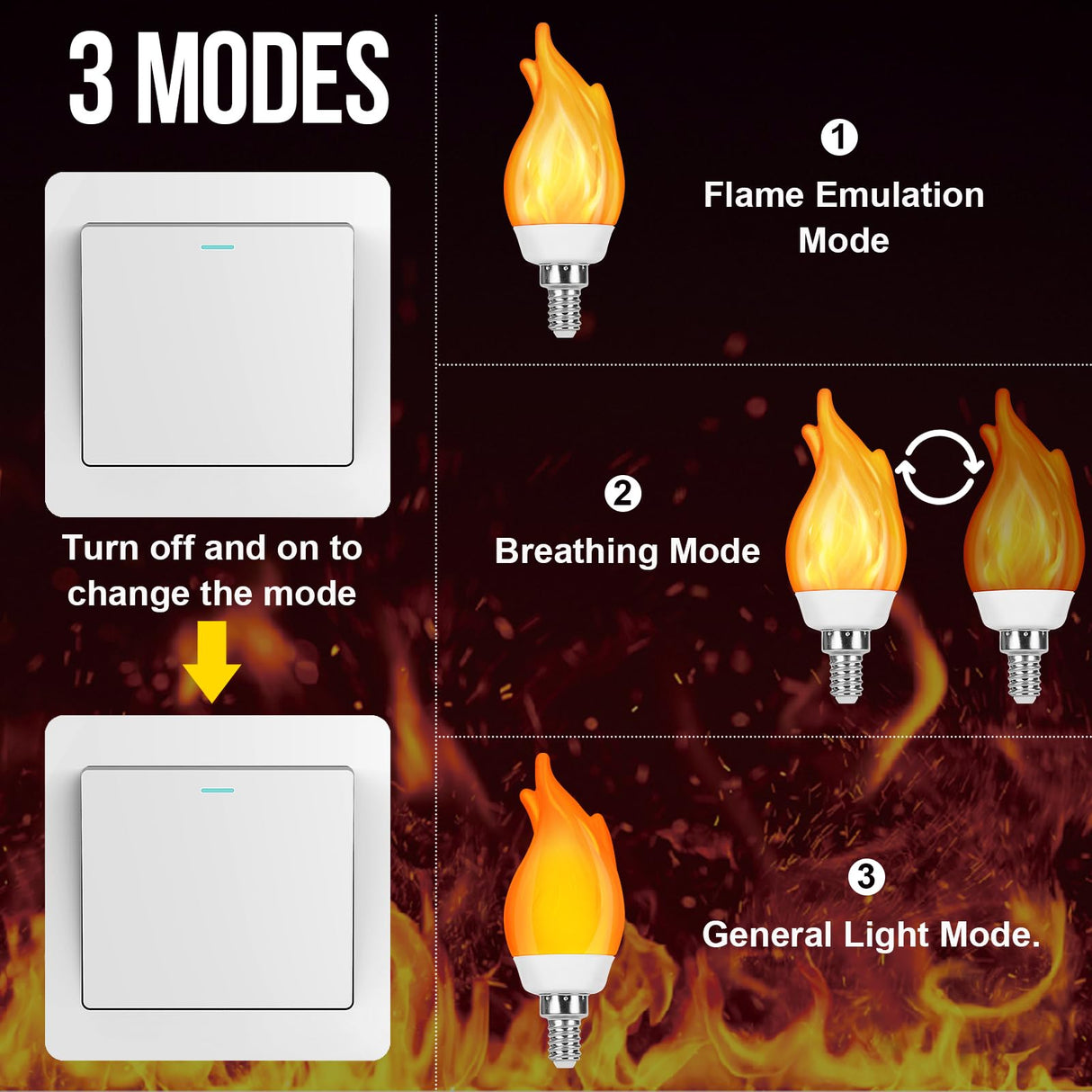 3 MODES

Turn off and on to change the mode

1
Flame Emulation Mode

2
Breathing Mode

3
General Light Mode.