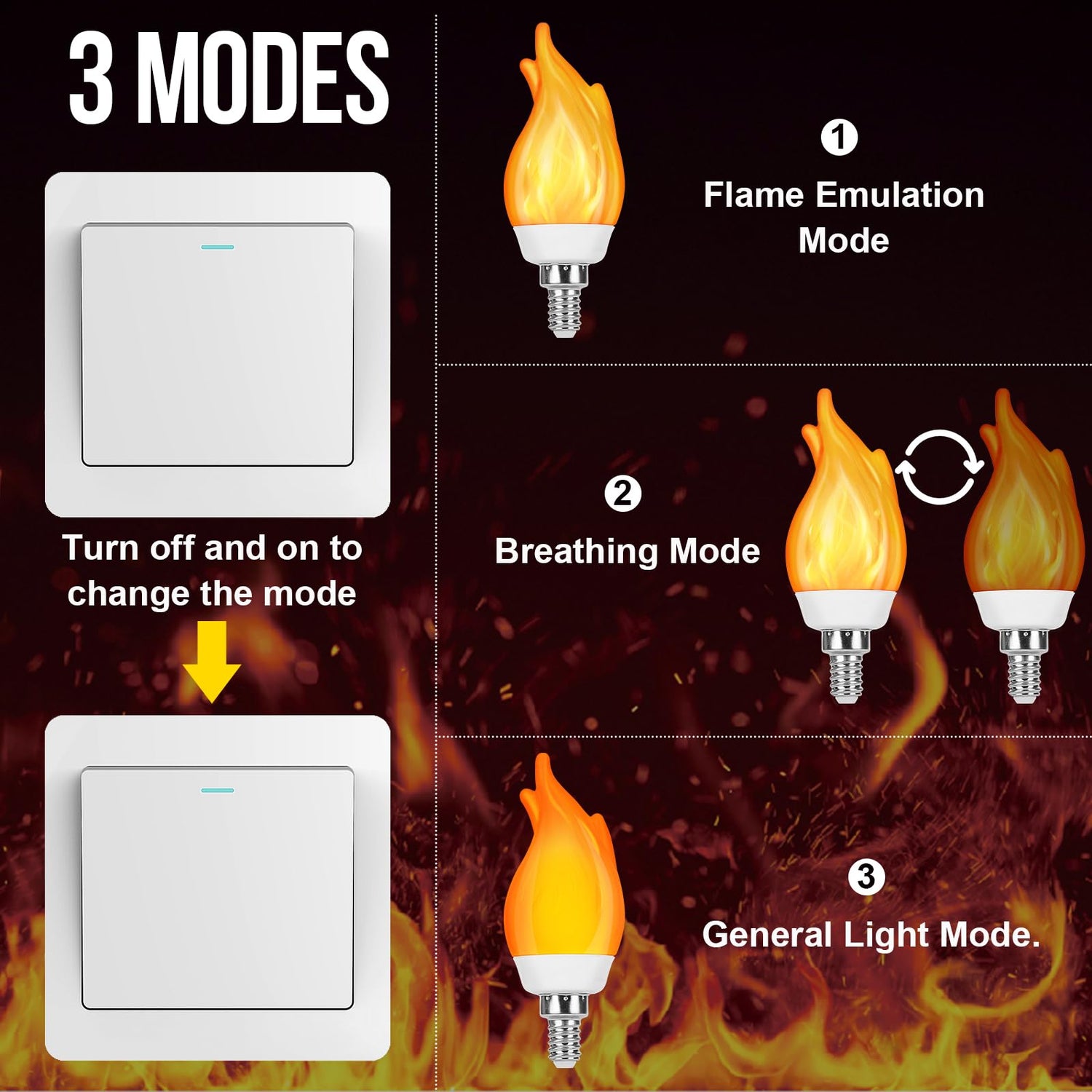 3 MODES

Turn off and on to change the mode

1
Flame Emulation Mode

2
Breathing Mode

3
General Light Mode.