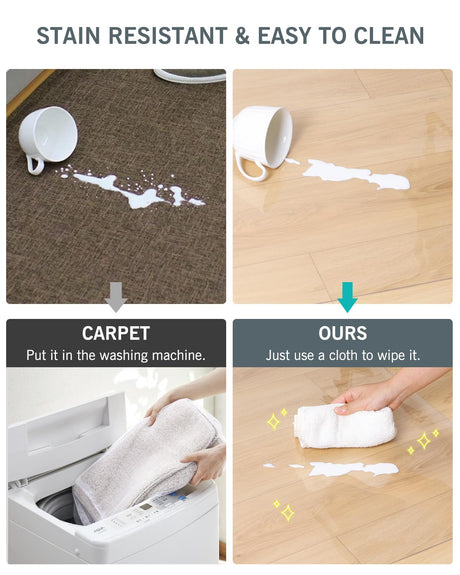 STAIN RESISTANT & EASY TO CLEAN

CARPET
Put it in the washing machine.

OURS
Just use a cloth to wipe it.