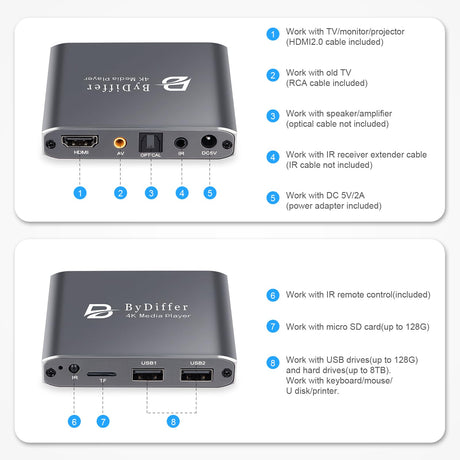 ByDiffer
4K Media Player

HDMI AV OPTICAL IR DC5V

1 2 3 4 5

1 Work with TV/monitor/projector (HDMI2.0 cable included)

2 Work with old TV (RCA cable included)

3 Work with speaker/amplifier (optical cable not included)

4 Work with IR receiver extender cable (IR cable not included)

5 Work with DC 5V/2A (power adapter included)

ByDiffer
4K Media Player

IR TF USB1 USB2

6 7 8

6 Work with IR remote control(included)

7 Work with micro SD card(up to 128G)

8 Work with USB drives(up to 128G) and hard drives(up to 8TB). Work with keyboard/mouse/ U disk/printer.