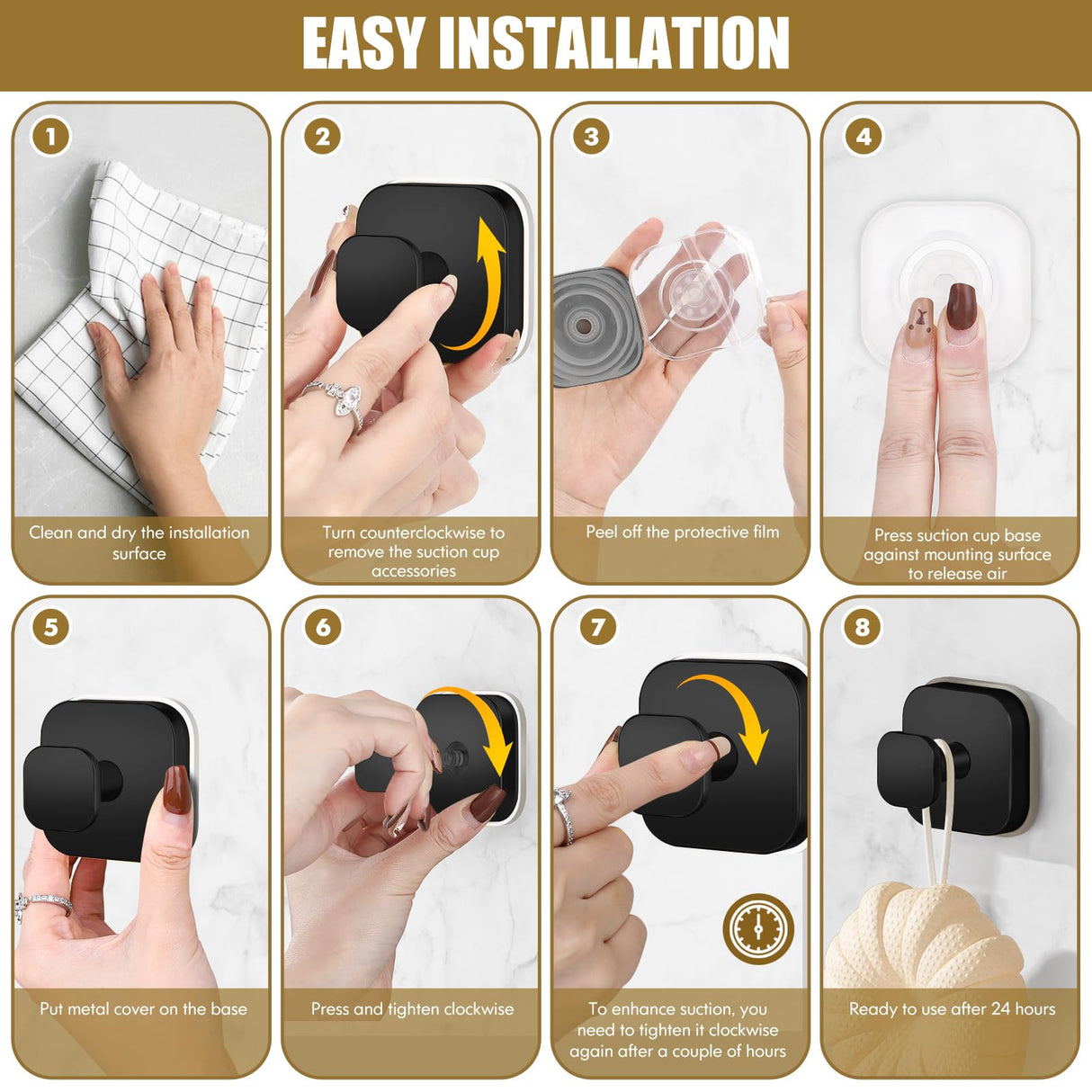 EASY INSTALLATION

1
Clean and dry the installation surface

2
Turn counterclockwise to remove the suction cup accessories

3
Peel off the protective film

4
Press suction cup base against mounting surface to release air

5
Put metal cover on the base

6
Press and tighten clockwise

7
To enhance suction, you need to tighten it clockwise again after a couple of hours

8
Ready to use after 24 hours