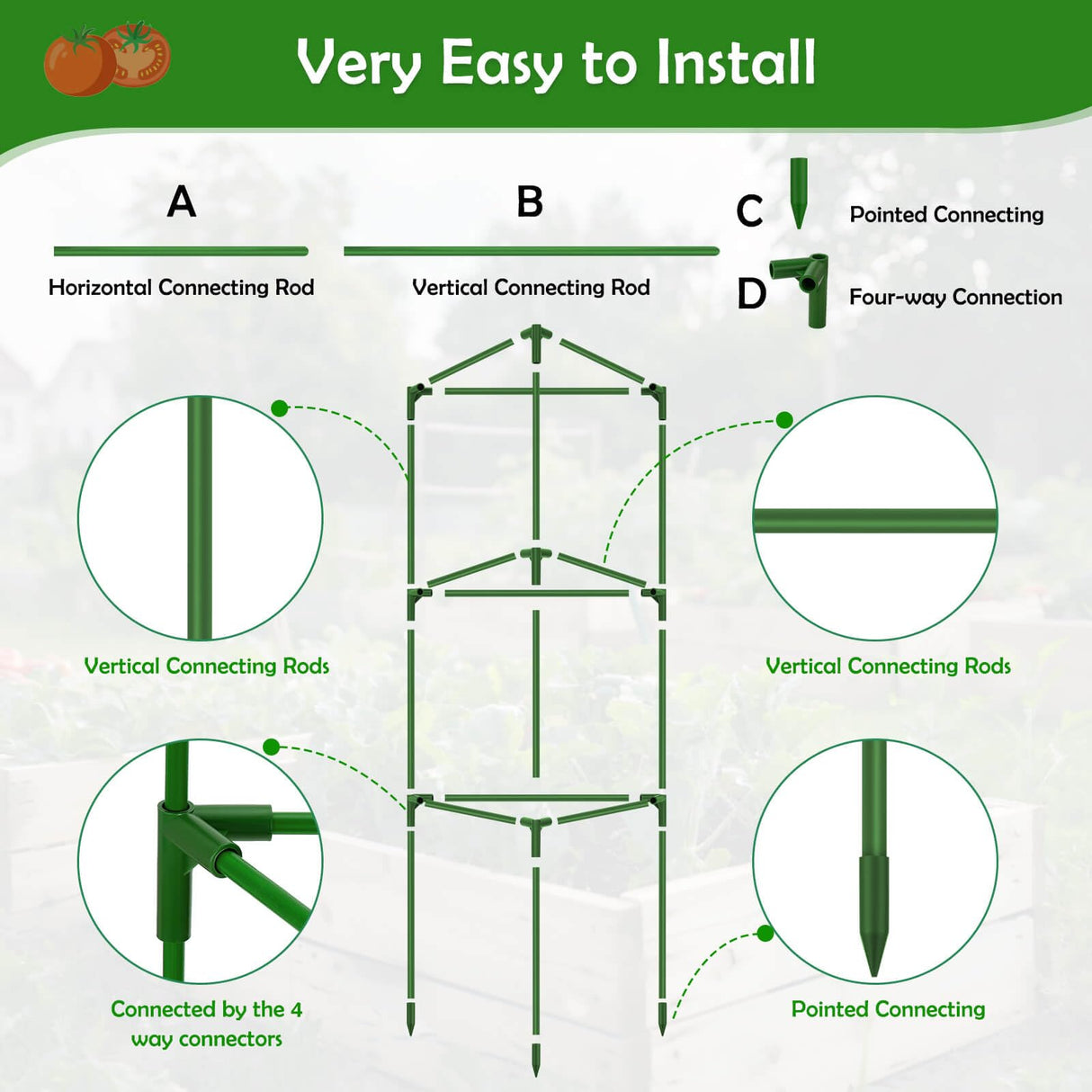 Very Easy to Install

A

Horizontal Connecting Rod

B

Vertical Connecting Rod

C

Pointed Connecting

D

Four-way Connection

Vertical Connecting Rods

Vertical Connecting Rods

Connected by the 4 way connectors

Pointed Connecting