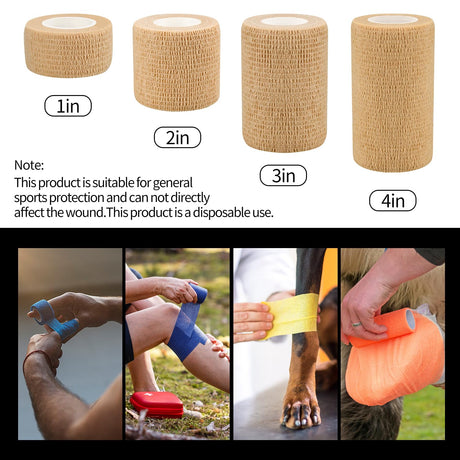 1in

2in

3in

4in

Note:
This product is suitable for general sports protection and can not directly affect the wound.This product is a disposable use.