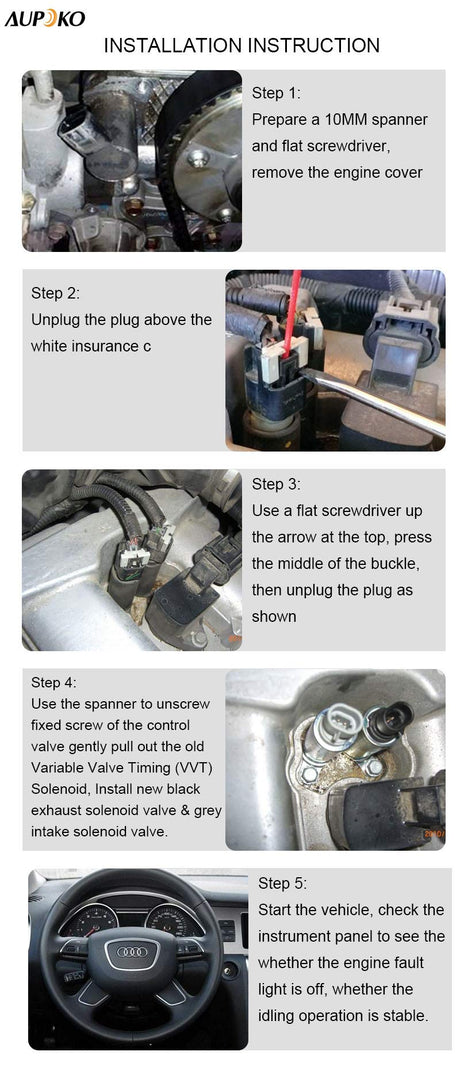 AUPOKO

INSTALLATION INSTRUCTION

Step 1:
Prepare a 10MM spanner and flat screwdriver, remove the engine cover

Step 2:
Unplug the plug above the white insurance c

Step 3:
Use a flat screwdriver up the arrow at the top, press the middle of the buckle, then unplug the plug as shown

Step 4:
Use the spanner to unscrew fixed screw of the control valve gently pull out the old Variable Valve Timing (VVT) Solenoid, Install new black exhaust solenoid valve & grey intake solenoid valve.

Step 5:
Start the vehicle, check the instrument panel to see the whether the engine fault light is off, whether the idling operation is stable.