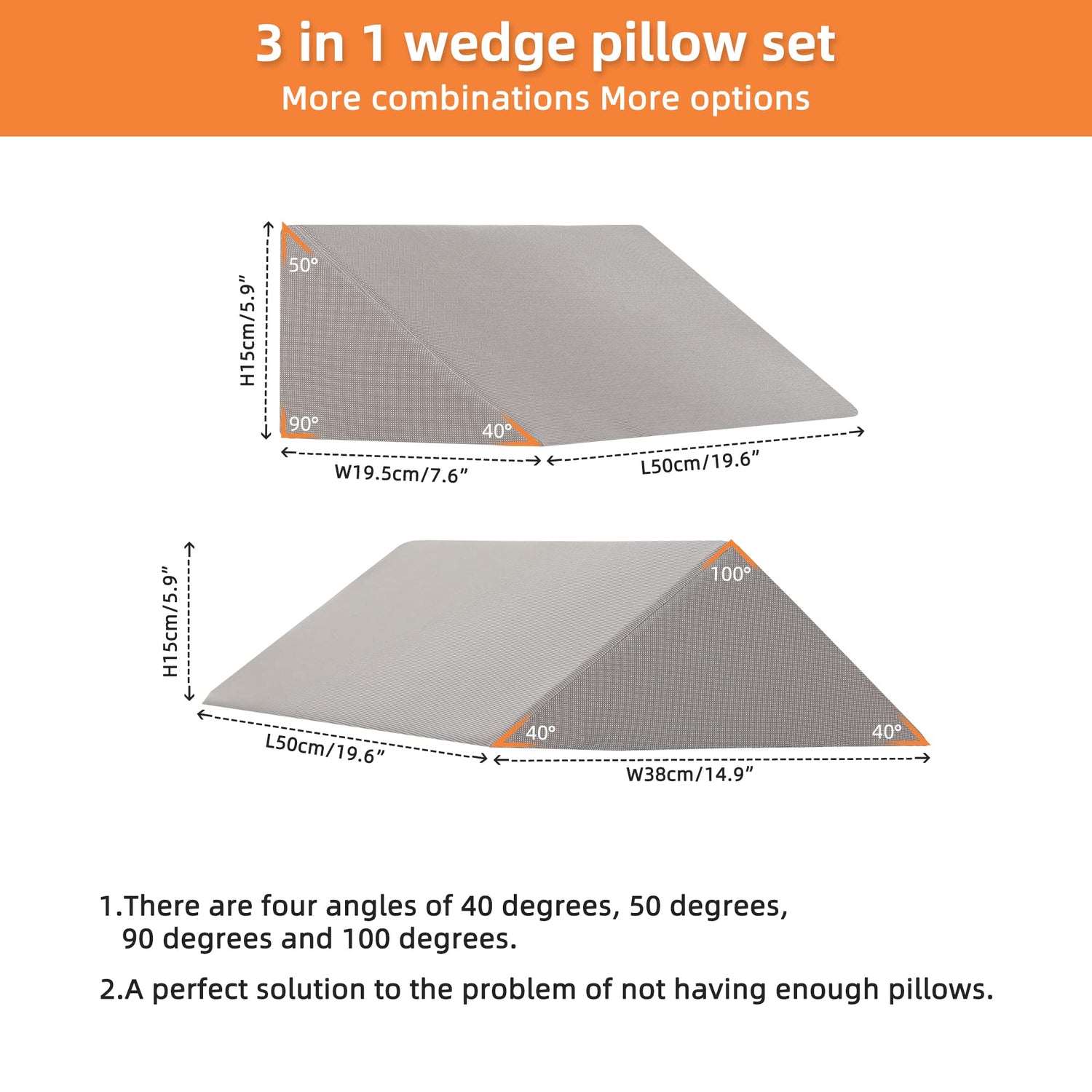 3 in 1 wedge pillow set
More combinations More options

H15cm/5.9”
50°
90°
40°
W19.5cm/7.6”
L50cm/19.6”

H15cm/5.9”
100°
40°
40°
L50cm/19.6”
W38cm/14.9”

1.There are four angles of 40 degrees, 50 degrees, 90 degrees and 100 degrees.

2.A perfect solution to the problem of not having enough pillows.