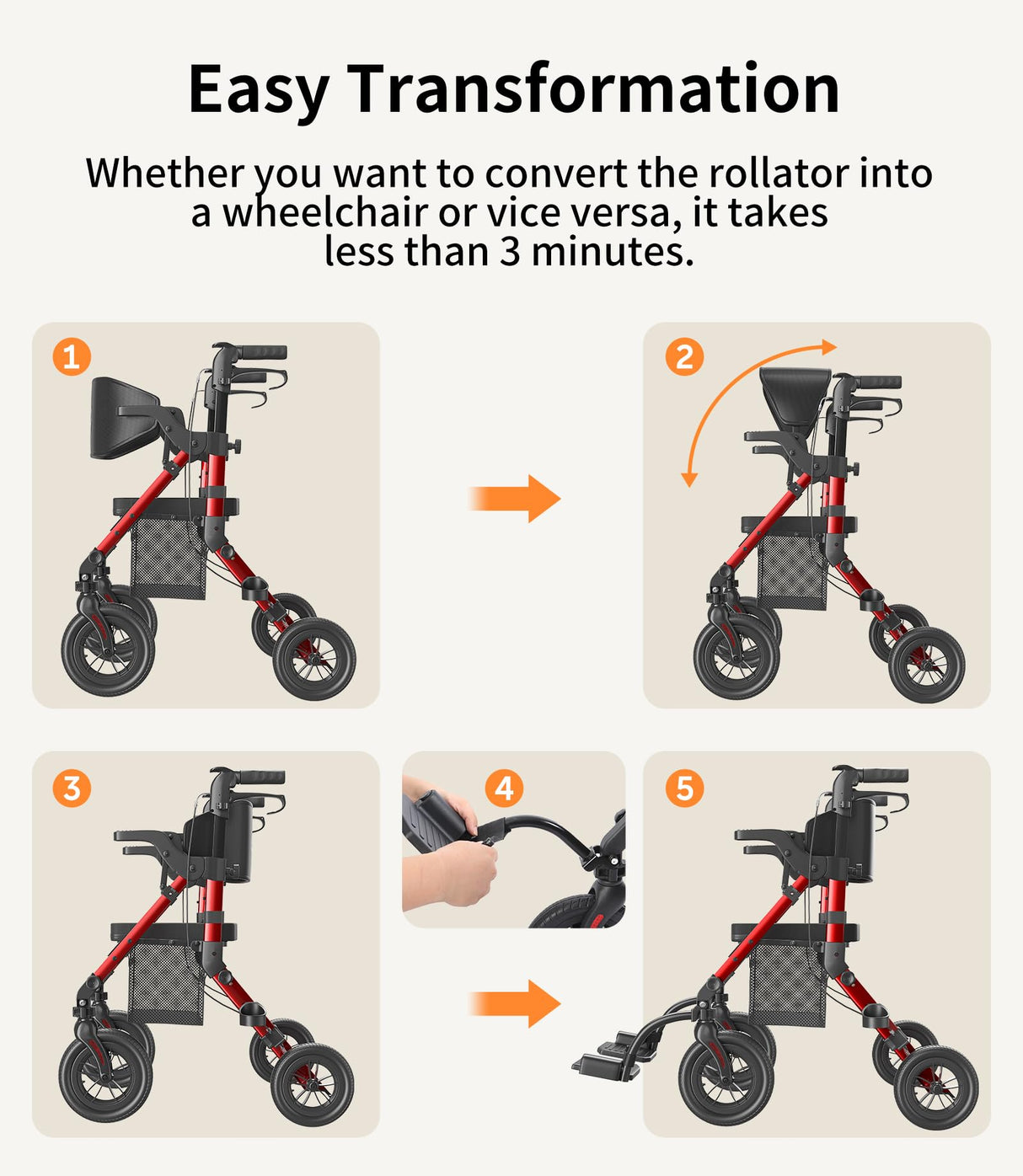 Easy Transformation

Whether you want to convert the rollator into a wheelchair or vice versa, it takes less than 3 minutes.

1

2

3

4

5