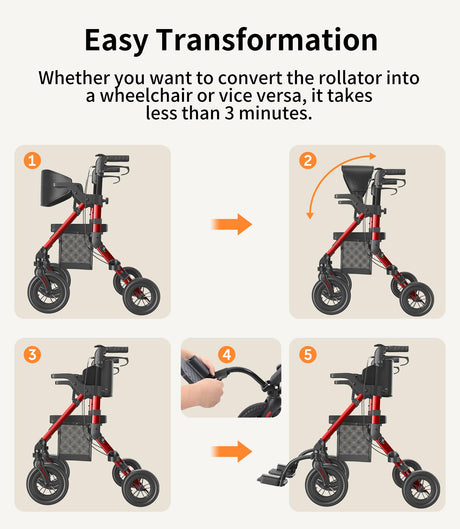 Easy Transformation

Whether you want to convert the rollator into a wheelchair or vice versa, it takes less than 3 minutes.

1

2

3

4

5