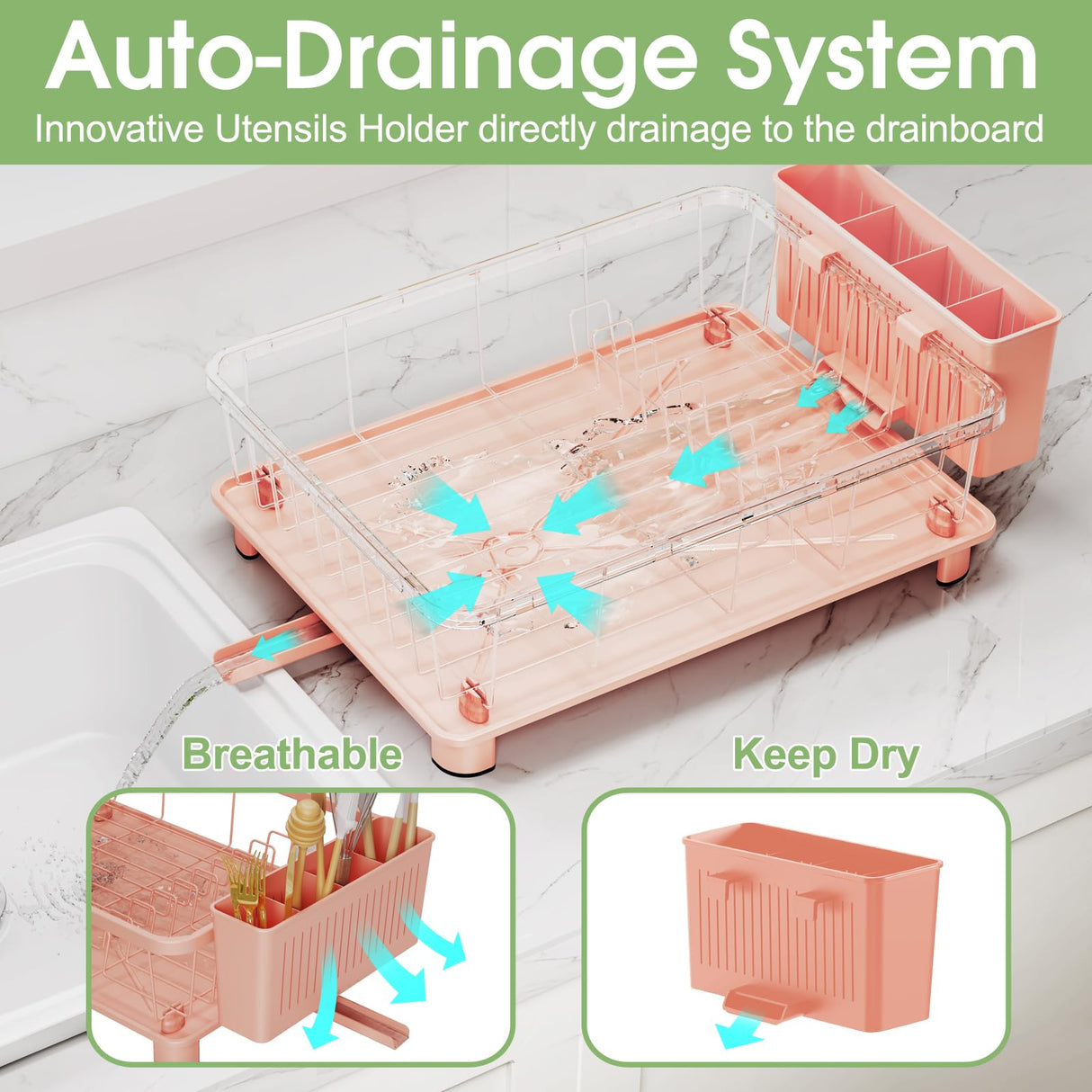 Auto-Drainage System
Innovative Utensils Holder directly drainage to the drainboard

Breathable

Keep Dry