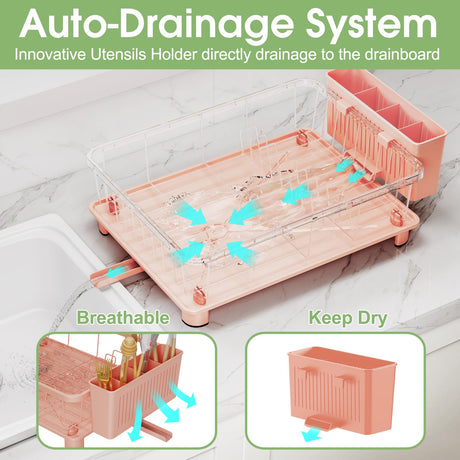 Auto-Drainage System
Innovative Utensils Holder directly drainage to the drainboard

Breathable

Keep Dry