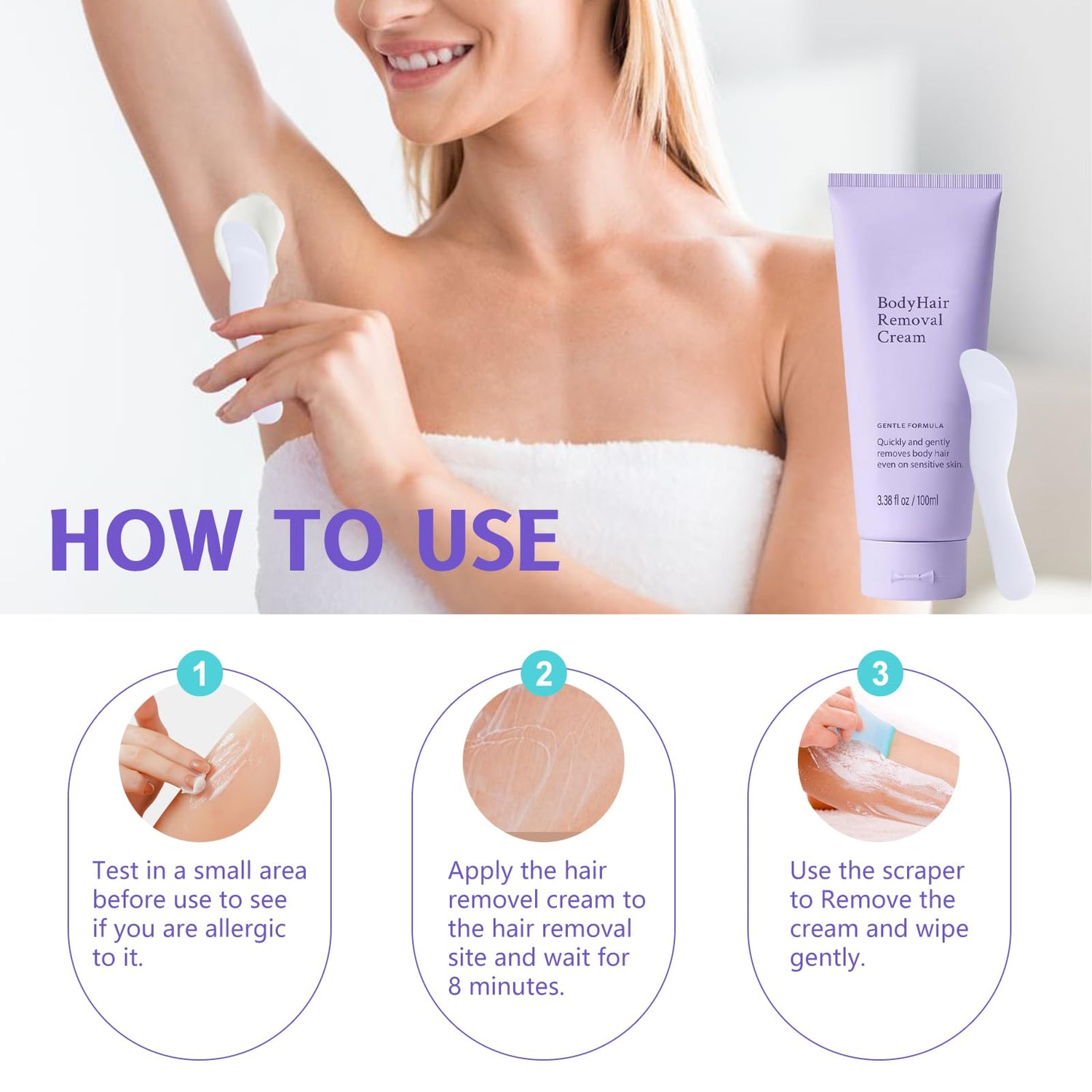 BodyHair Removal Cream

GENTLE FORMULA

Quickly and gently removes body hair even on sensitive skin.

3.38 fl oz / 100ml

HOW TO USE

1

Test in a small area before use to see if you are allergic to it.

2

Apply the hair removel cream to the hair removal site and wait for 8 minutes.

3

Use the scraper to Remove the cream and wipe gently.