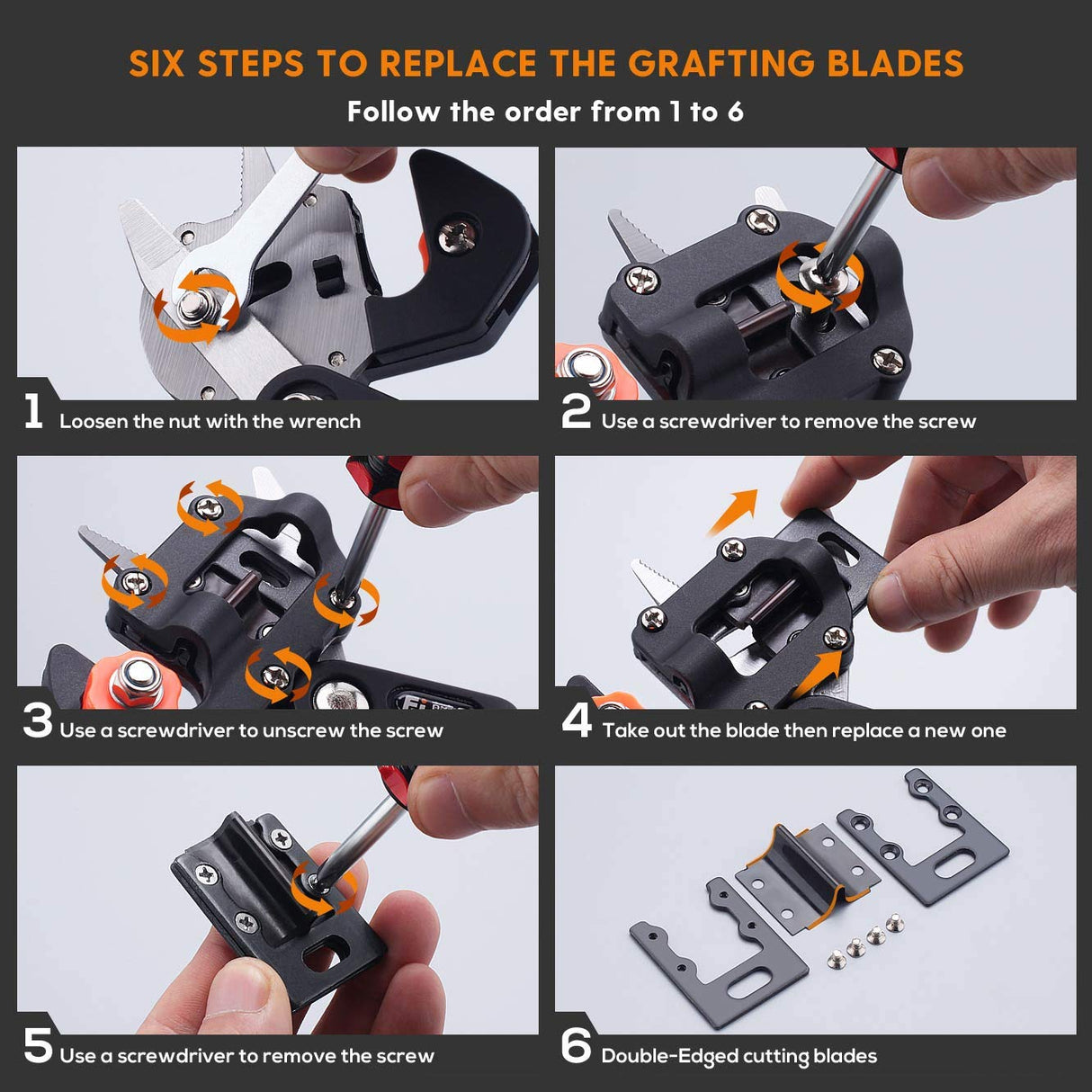 SIX STEPS TO REPLACE THE GRAFTING BLADES

Follow the order from 1 to 6

1 Loosen the nut with the wrench

2 Use a screwdriver to remove the screw

3 Use a screwdriver to unscrew the screw

4 Take out the blade then replace a new one

5 Use a screwdriver to remove the screw

6 Double-Edged cutting blades