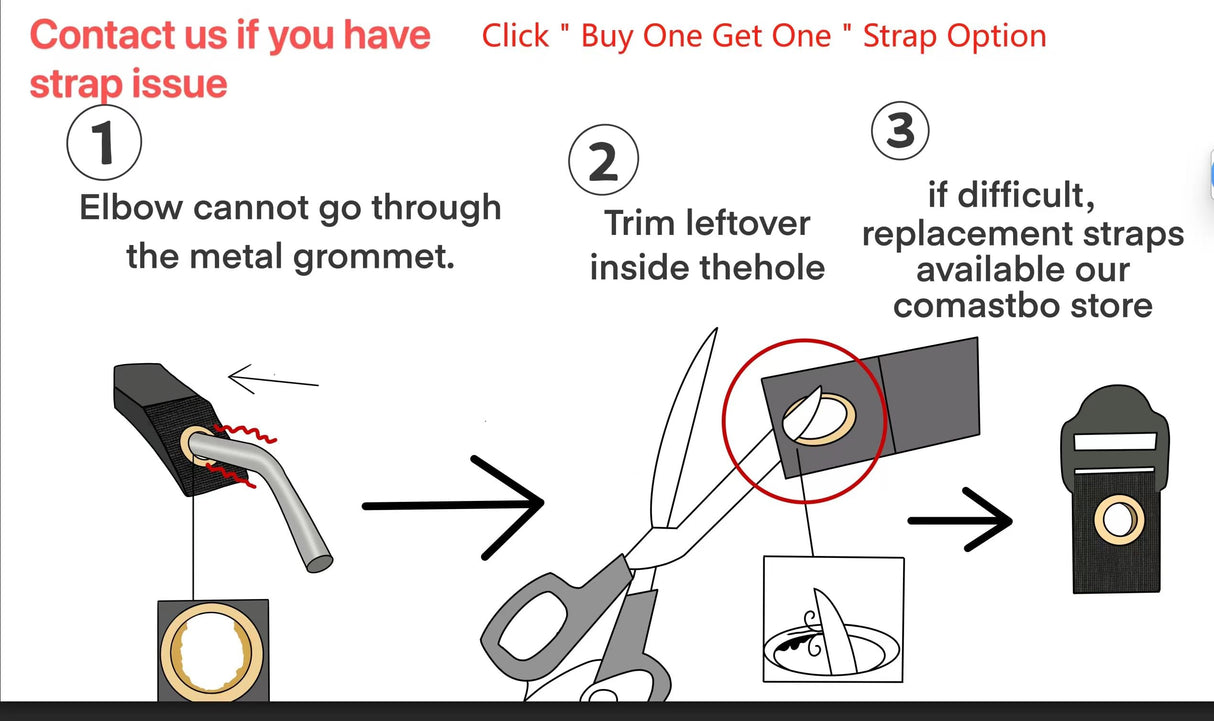 Contact us if you have strap issue

Click " Buy One Get One " Strap Option

1
Elbow cannot go through the metal grommet.

2
Trim leftover inside thehole

3
if difficult, replacement straps available our comastbo store