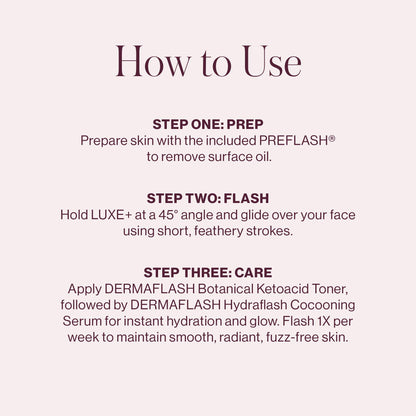 How to Use

STEP ONE: PREP
Prepare skin with the included PREFLASH® to remove surface oil.

STEP TWO: FLASH
Hold LUXE+ at a 45° angle and glide over your face using short, feathery strokes.

STEP THREE: CARE
Apply DERMAFLASH Botanical Ketoacid Toner, followed by DERMAFLASH Hydraflash Cocooning Serum for instant hydration and glow. Flash 1X per week to maintain smooth, radiant, fuzz-free skin.