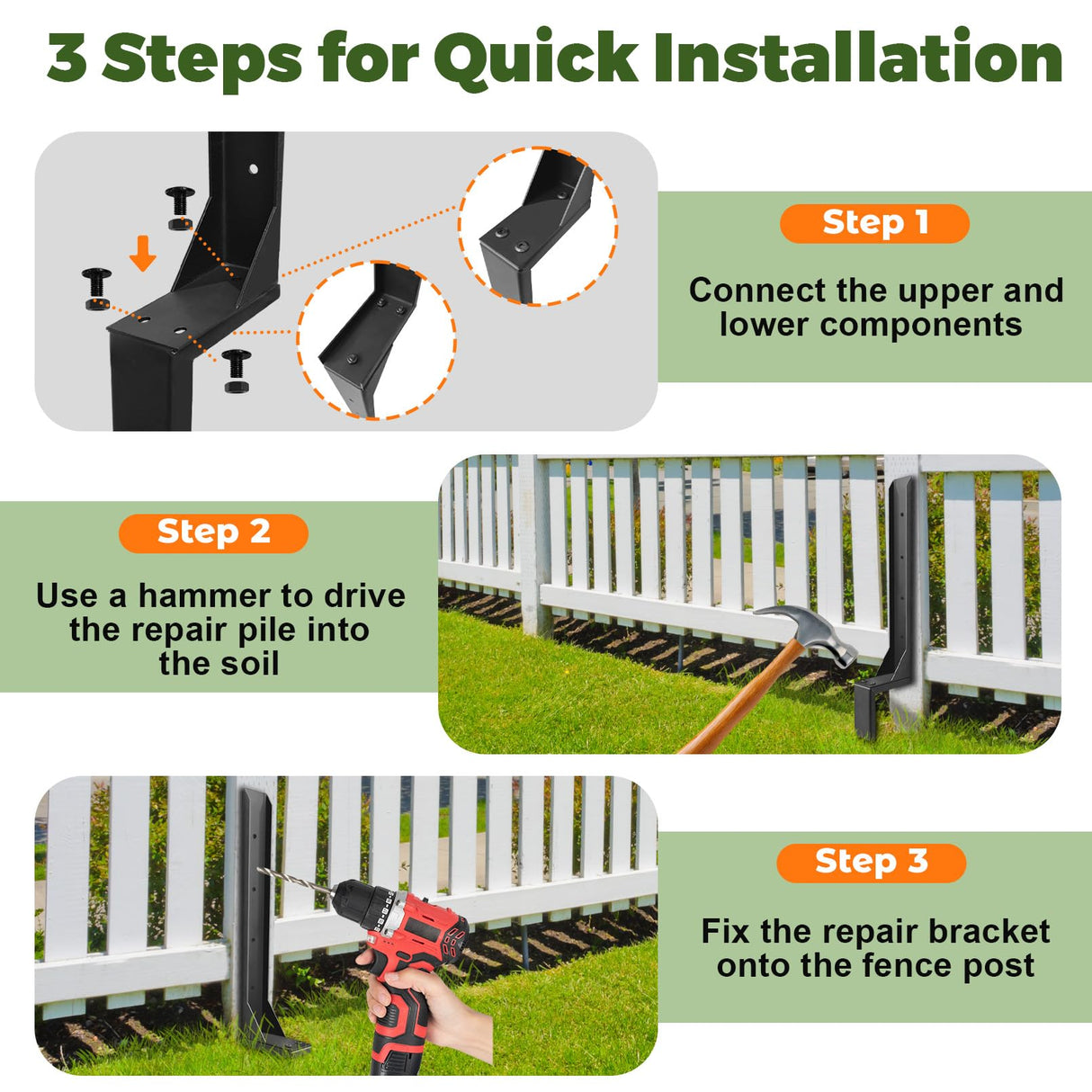 3 Steps for Quick Installation

Step 1

Connect the upper and lower components

Step 2

Use a hammer to drive the repair pile into the soil

Step 3

Fix the repair bracket onto the fence post