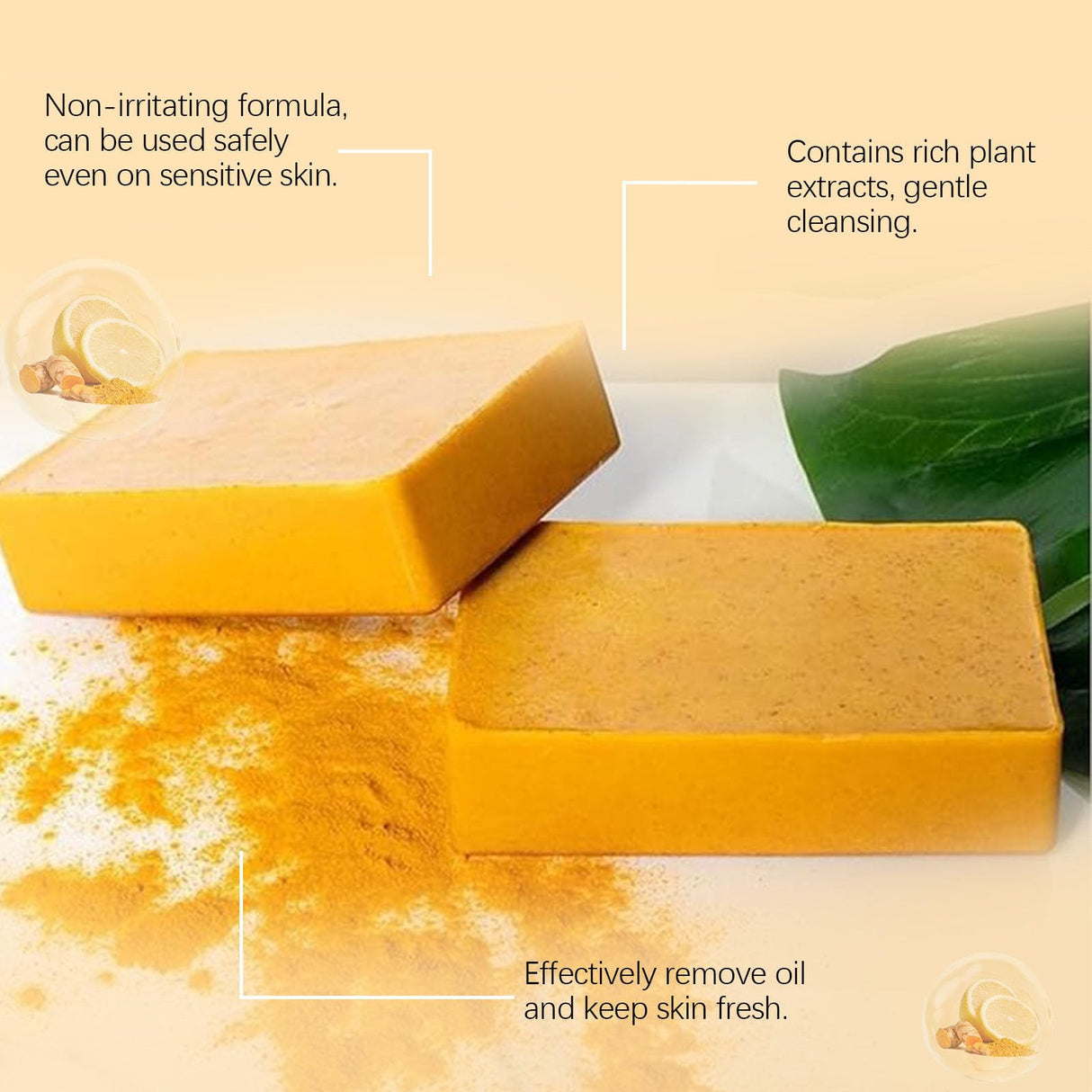 Non-irritating formula, can be used safely even on sensitive skin.

Contains rich plant extracts, gentle cleansing.

Effectively remove oil and keep skin fresh.