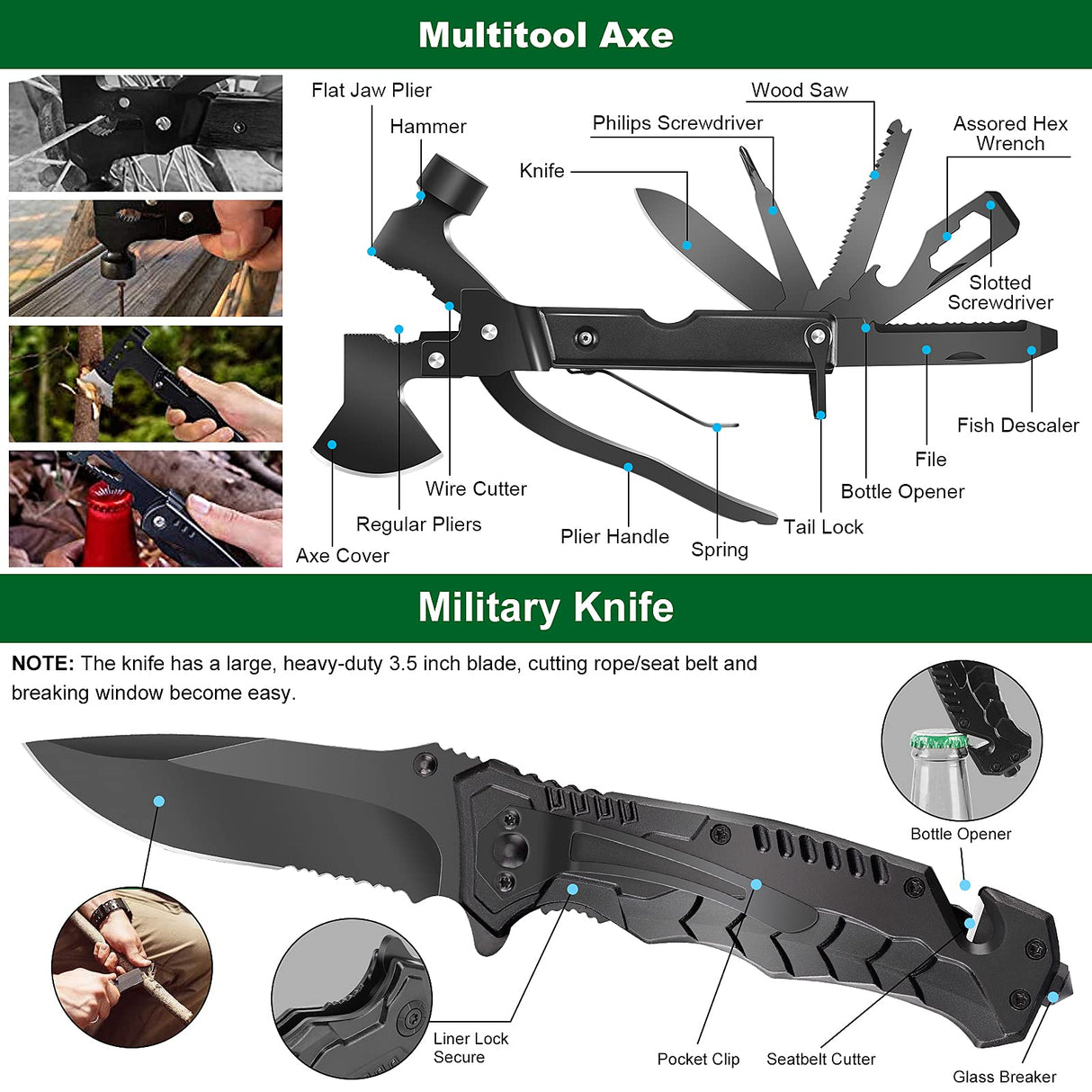 Multitool Axe

Flat Jaw Plier
Hammer
Knife
Philips Screwdriver
Wood Saw
Assored Hex Wrench
Slotted Screwdriver
Fish Descaler
File
Bottle Opener
Tail Lock
Spring
Plier Handle
Wire Cutter
Regular Pliers
Axe Cover

Military Knife

NOTE: The knife has a large, heavy-duty 3.5 inch blade, cutting rope/seat belt and breaking window become easy.

Bottle Opener
Liner Lock Secure
Pocket Clip
Seatbelt Cutter
Glass Breaker