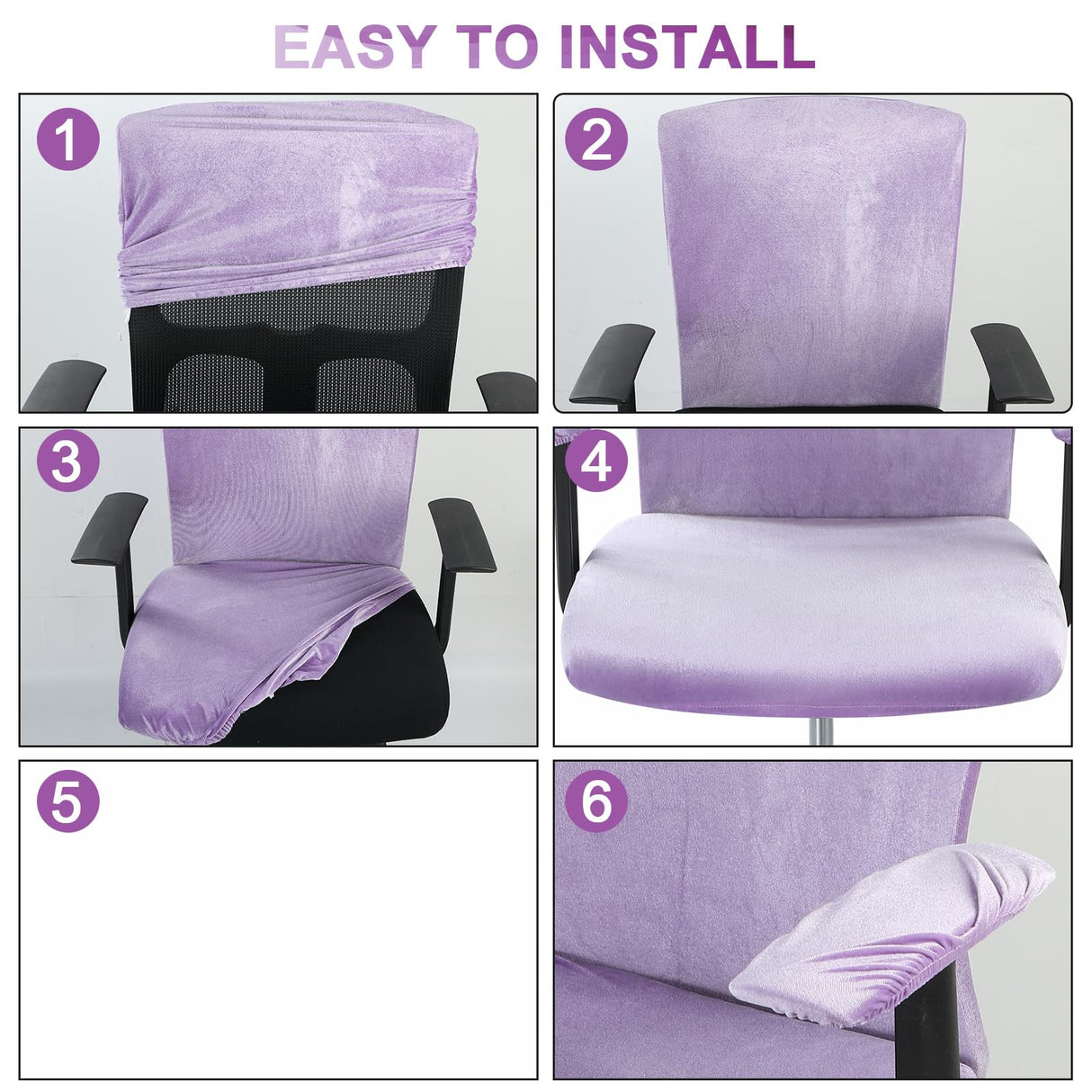 EASY TO INSTALL

1

2

3

4

5

6