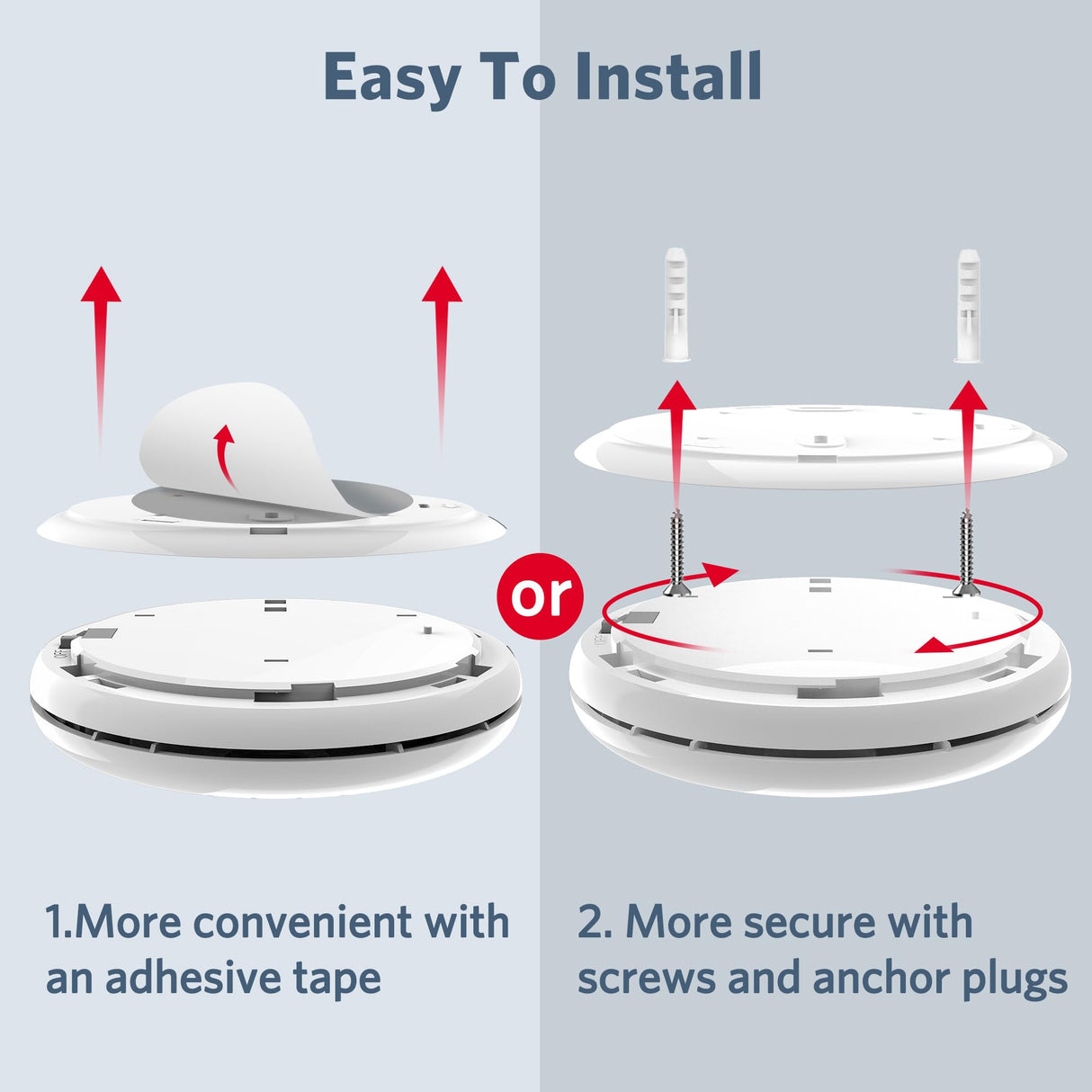 Easy To Install

or

1.More convenient with an adhesive tape

2. More secure with screws and anchor plugs