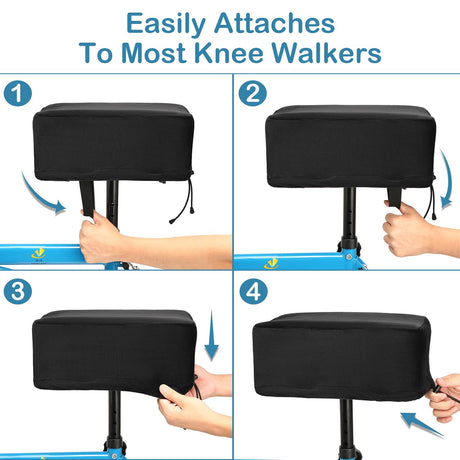 Easily Attaches
To Most Knee Walkers

1

2

3

4