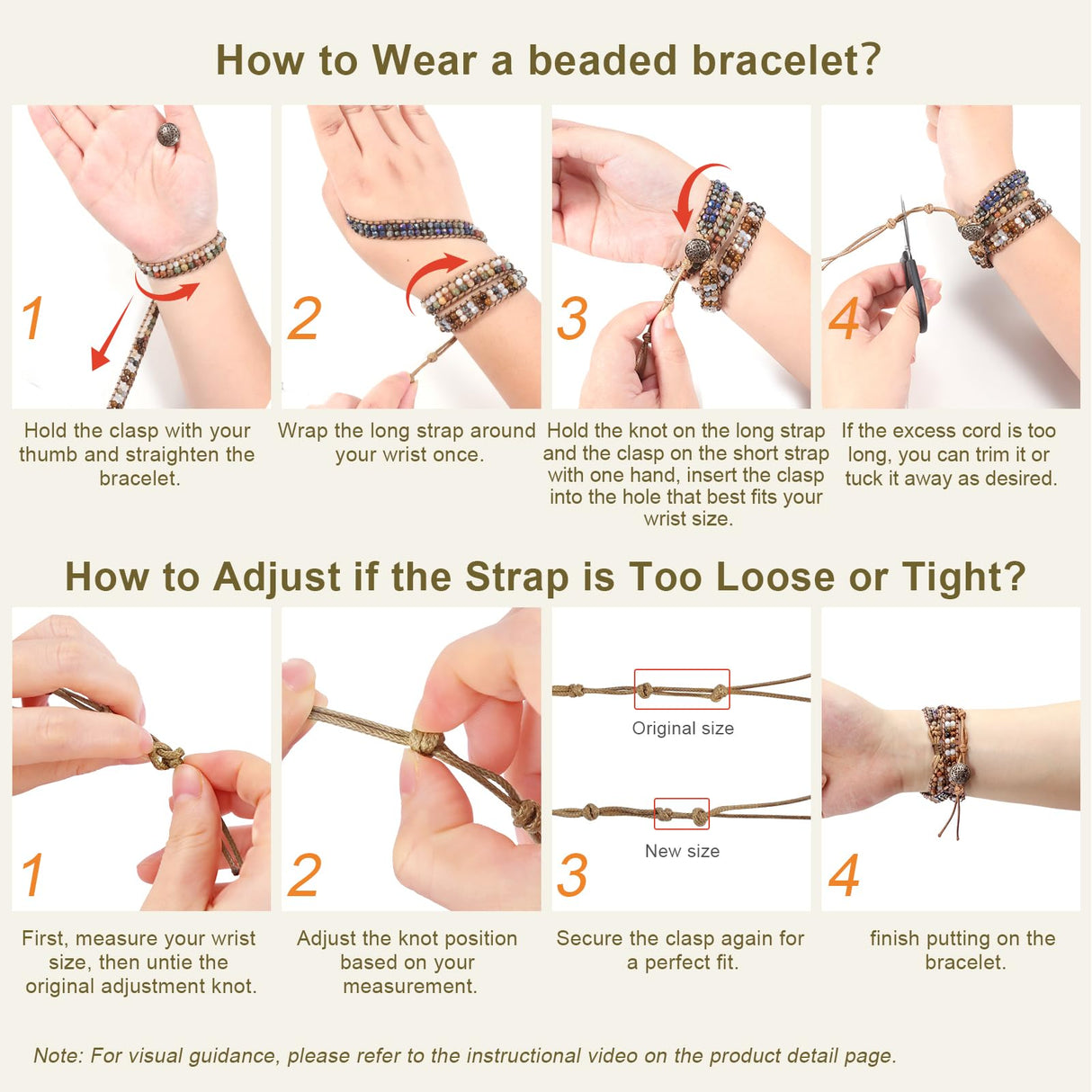 How to Wear a beaded bracelet?

1

Hold the clasp with your thumb and straighten the bracelet.

2

Wrap the long strap around your wrist once.

3

Hold the knot on the long strap and the clasp on the short strap with one hand, insert the clasp into the hole that best fits your wrist size.

4

If the excess cord is too long, you can trim it or tuck it away as desired.

How to Adjust if the Strap is Too Loose or Tight?

1

First, measure your wrist size, then untie the original adjustment knot.

2

Adjust the knot position based on your measurement.

Original size

New size

3

Secure the clasp again for a perfect fit.

4

finish putting on the bracelet.

Note: For visual guidance, please refer to the instructional video on the product detail page.