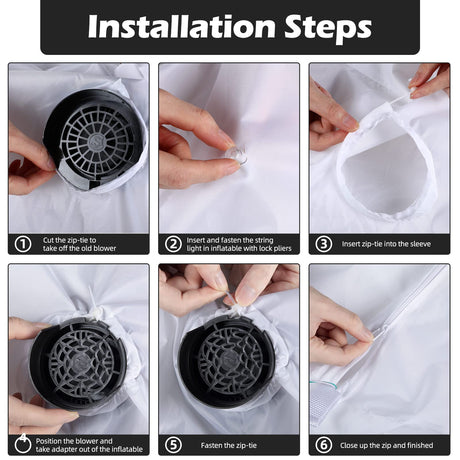 Installation Steps

① Cut the zip-tie to take off the old blower

② Insert and fasten the string light in inflatable with lock pliers

③ Insert zip-tie into the sleeve

4 Position the blower and take adapter out of the inflatable

⑤ Fasten the zip-tie

⑥ Close up the zip and finished