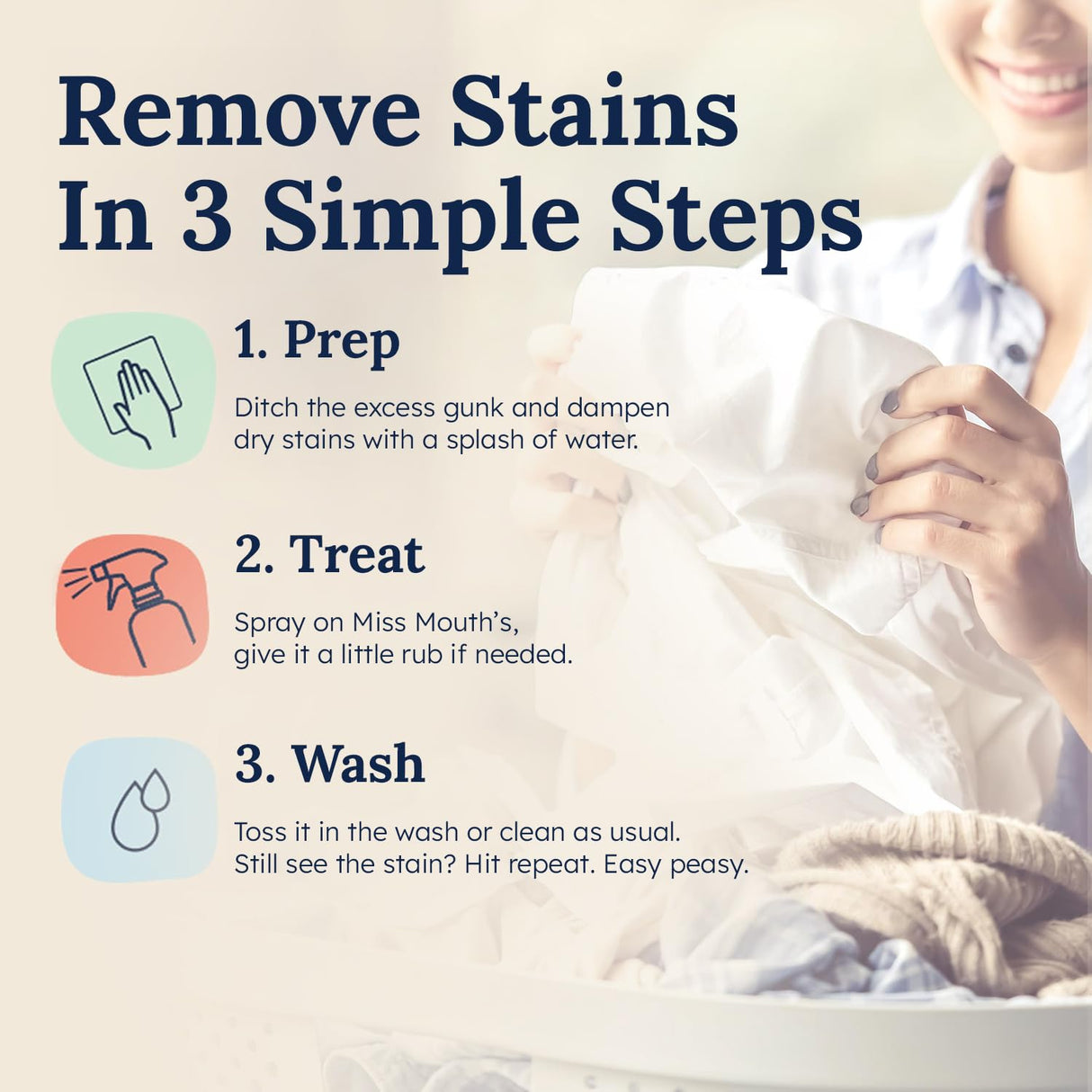 Remove Stains In 3 Simple Steps

1. Prep

Ditch the excess gunk and dampen dry stains with a splash of water.

2. Treat

Spray on Miss Mouth's, give it a little rub if needed.

3. Wash

Toss it in the wash or clean as usual. Still see the stain? Hit repeat. Easy peasy.