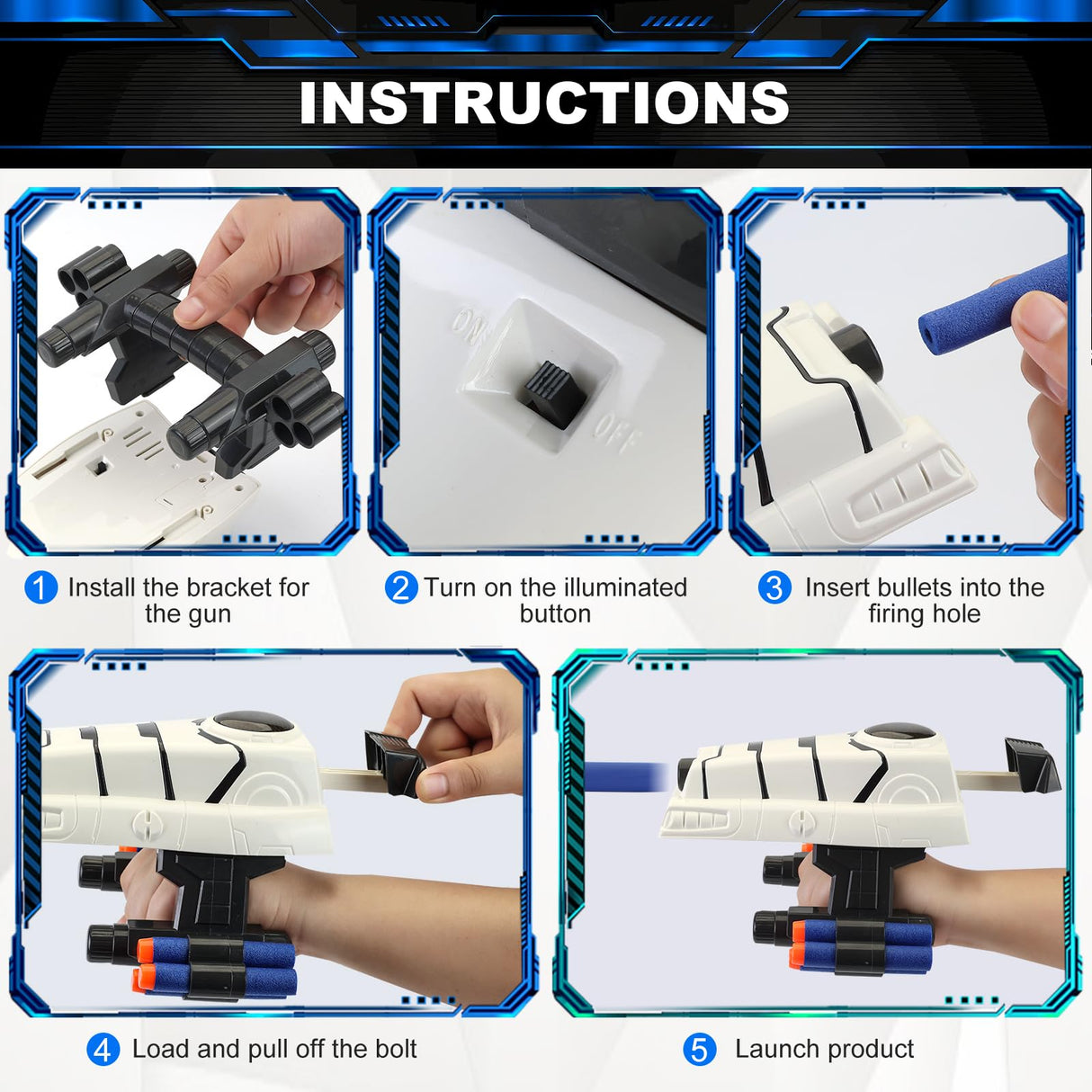 INSTRUCTIONS

ON

OFF

1 Install the bracket for the gun

2 Turn on the illuminated button

3 Insert bullets into the firing hole

4 Load and pull off the bolt

5 Launch product