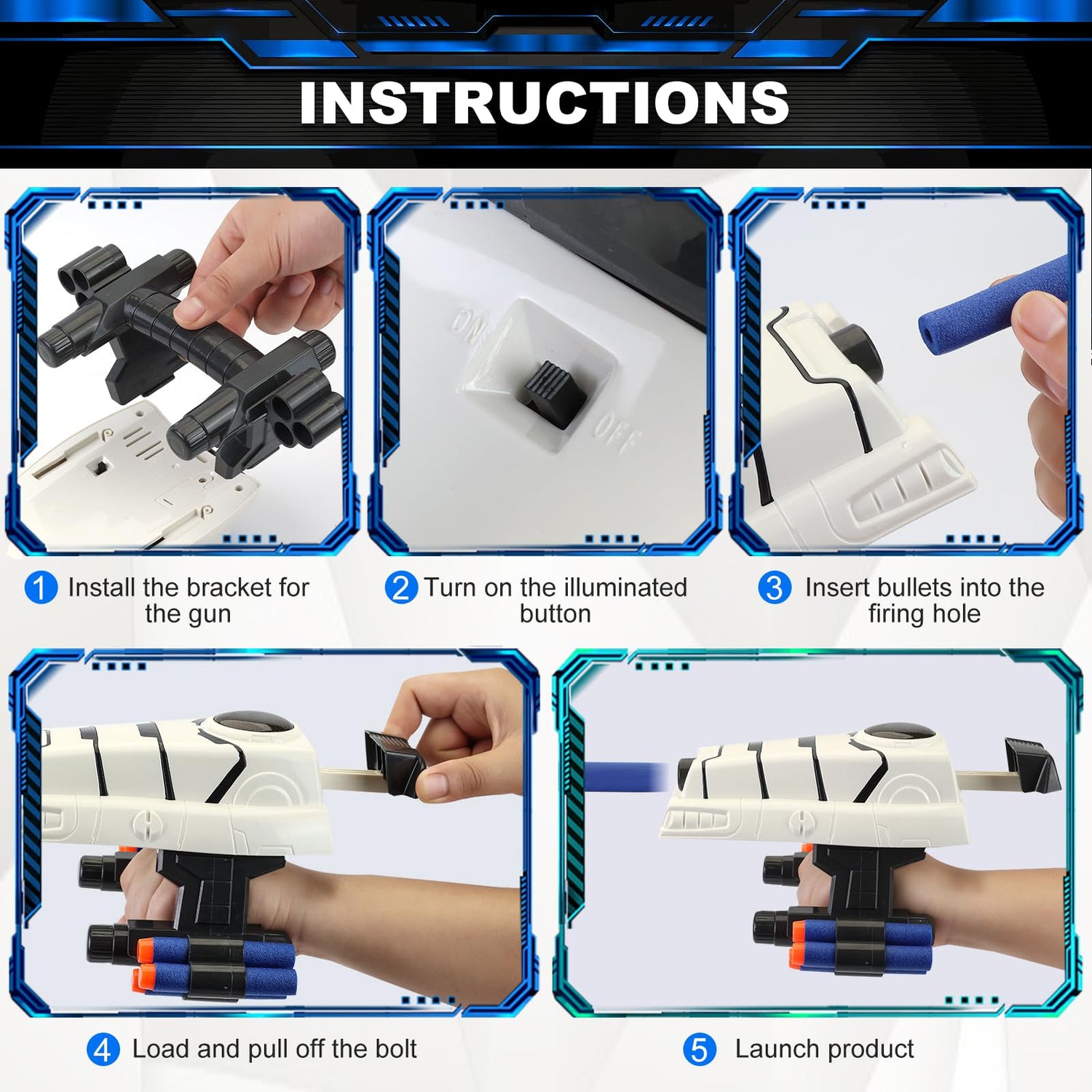 INSTRUCTIONS

ON

OFF

1 Install the bracket for the gun

2 Turn on the illuminated button

3 Insert bullets into the firing hole

4 Load and pull off the bolt

5 Launch product