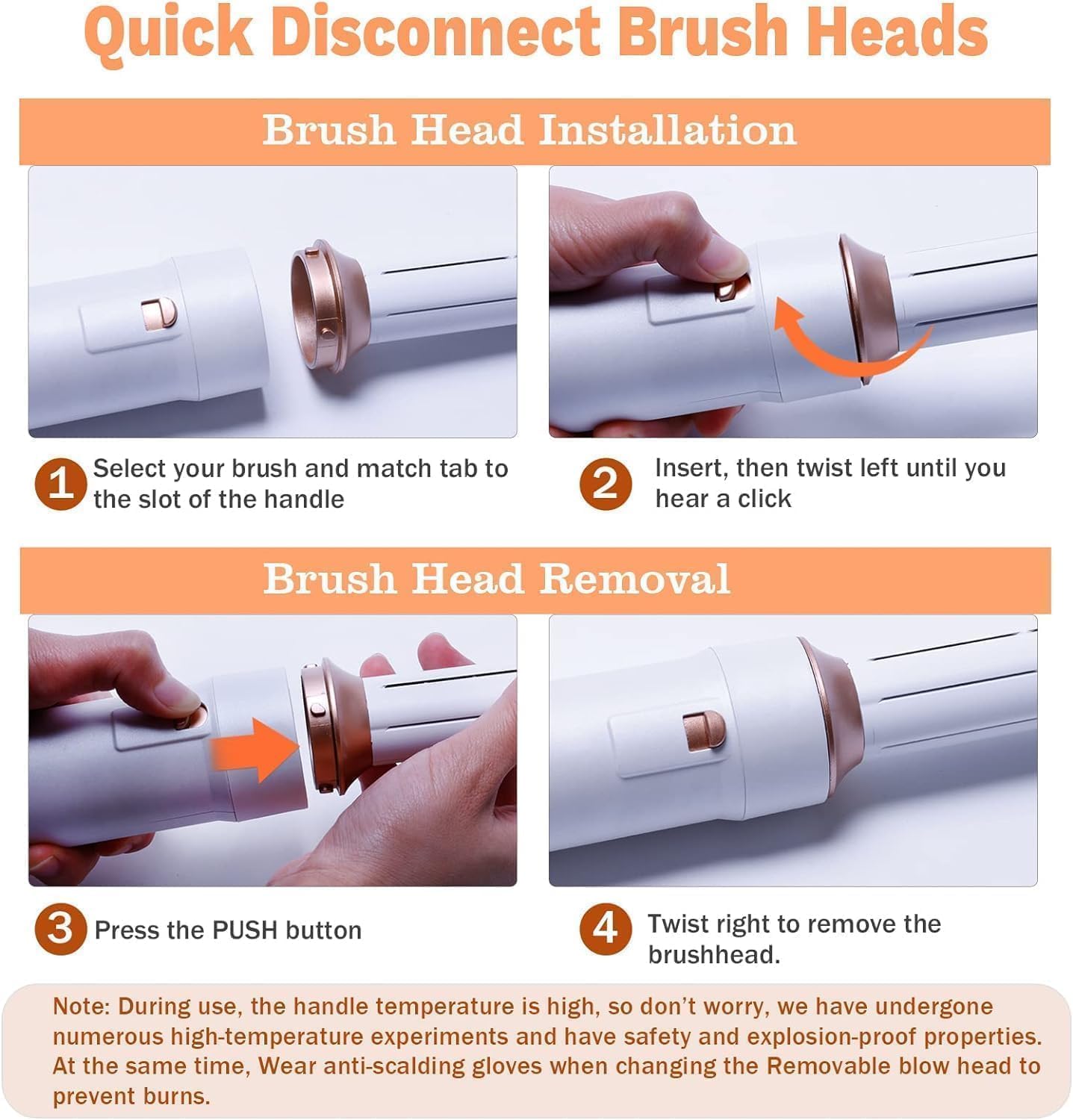 Quick Disconnect Brush Heads

Brush Head Installation

1 Select your brush and match tab to the slot of the handle

2 Insert, then twist left until you hear a click

Brush Head Removal

3 Press the PUSH button

4 Twist right to remove the brushhead.

Note: During use, the handle temperature is high, so don't worry, we have undergone numerous high-temperature experiments and have safety and explosion-proof properties. At the same time, Wear anti-scalding gloves when changing the Removable blow head to prevent burns.