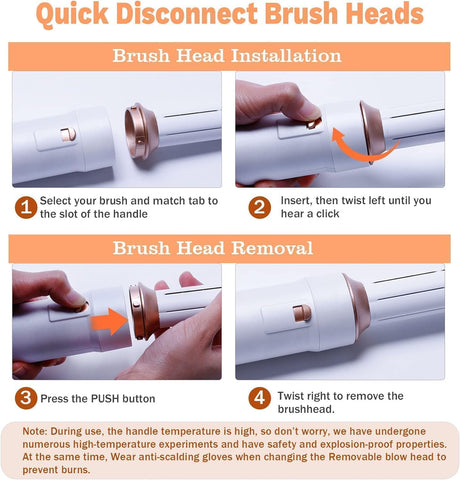 Quick Disconnect Brush Heads

Brush Head Installation

1 Select your brush and match tab to the slot of the handle

2 Insert, then twist left until you hear a click

Brush Head Removal

3 Press the PUSH button

4 Twist right to remove the brushhead.

Note: During use, the handle temperature is high, so don't worry, we have undergone numerous high-temperature experiments and have safety and explosion-proof properties. At the same time, Wear anti-scalding gloves when changing the Removable blow head to prevent burns.