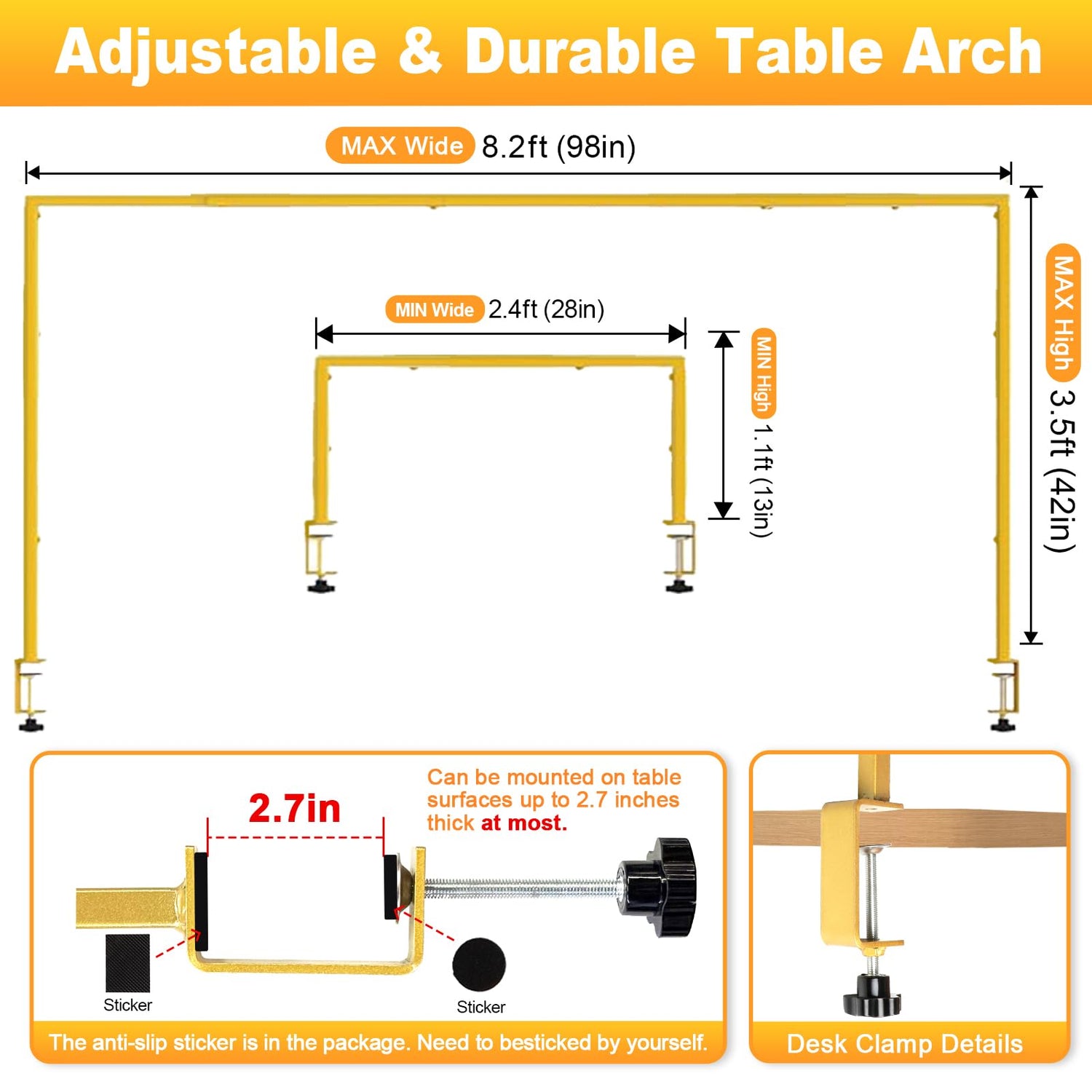 Adjustable & Durable Table Arch

MAX Wide 8.2ft (98in)

MAX High 3.5ft (42in)

MIN Wide 2.4ft (28in)

MIN High 1.1ft (13in)

2.7in

Can be mounted on table surfaces up to 2.7 inches thick at most.

Sticker

Sticker

The anti-slip sticker is in the package. Need to besticked by yourself.

Desk Clamp Details