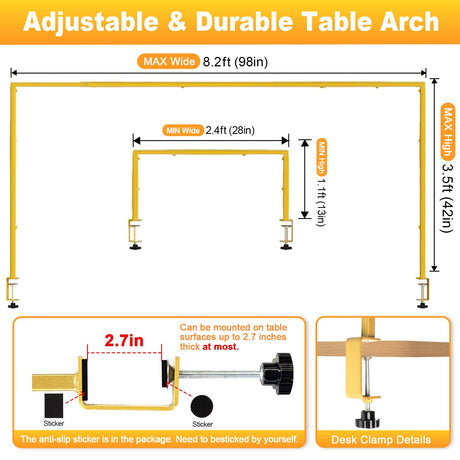 Adjustable & Durable Table Arch

MAX Wide 8.2ft (98in)

MIN Wide 2.4ft (28in)

MIN High 1.1ft (13in)

MAX High 3.5ft (42in)

2.7in

Can be mounted on table surfaces up to 2.7 inches thick at most.

Sticker

Sticker

The anti-slip sticker is in the package. Need to besticked by yourself.

Desk Clamp Details