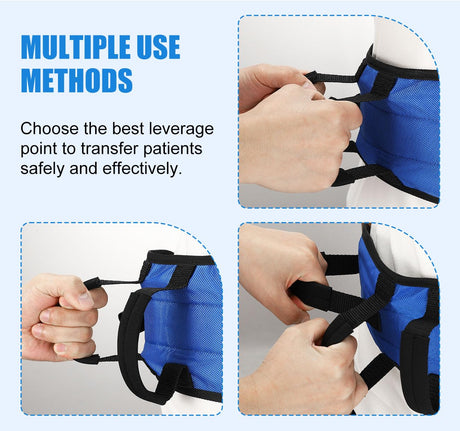 MULTIPLE USE METHODS

Choose the best leverage point to transfer patients safely and effectively.