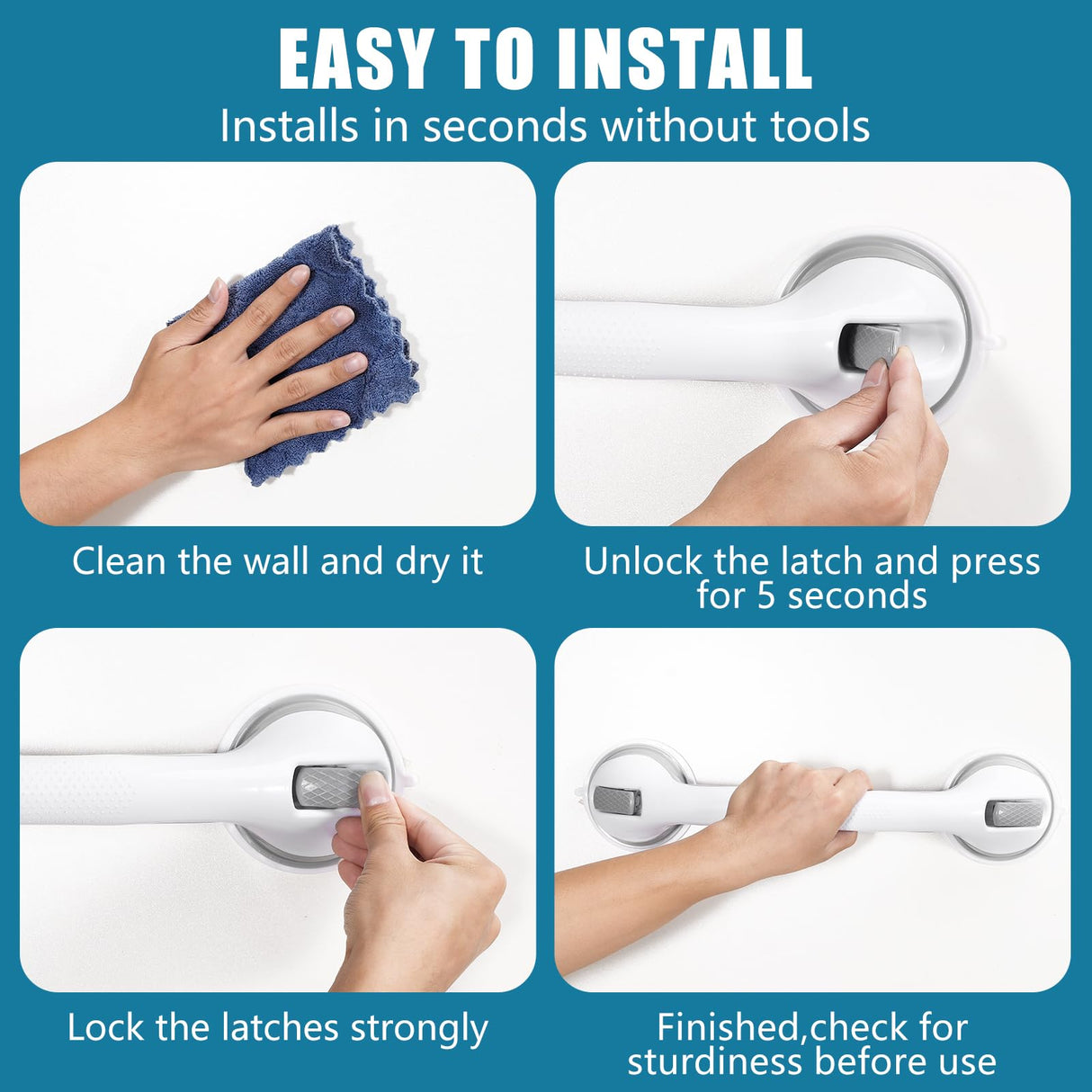 EASY TO INSTALL
Installs in seconds without tools

Clean the wall and dry it

Unlock the latch and press for 5 seconds

Lock the latches strongly

Finished,check for sturdiness before use