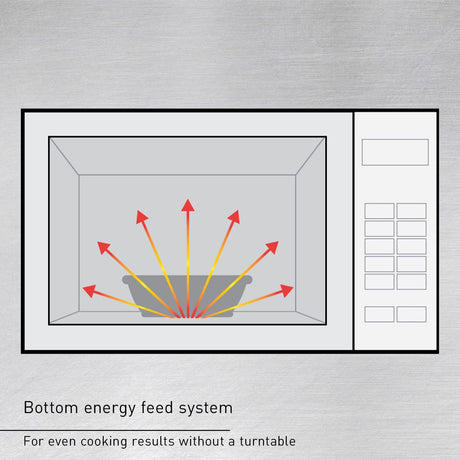 Bottom energy feed system

For even cooking results without a turntable