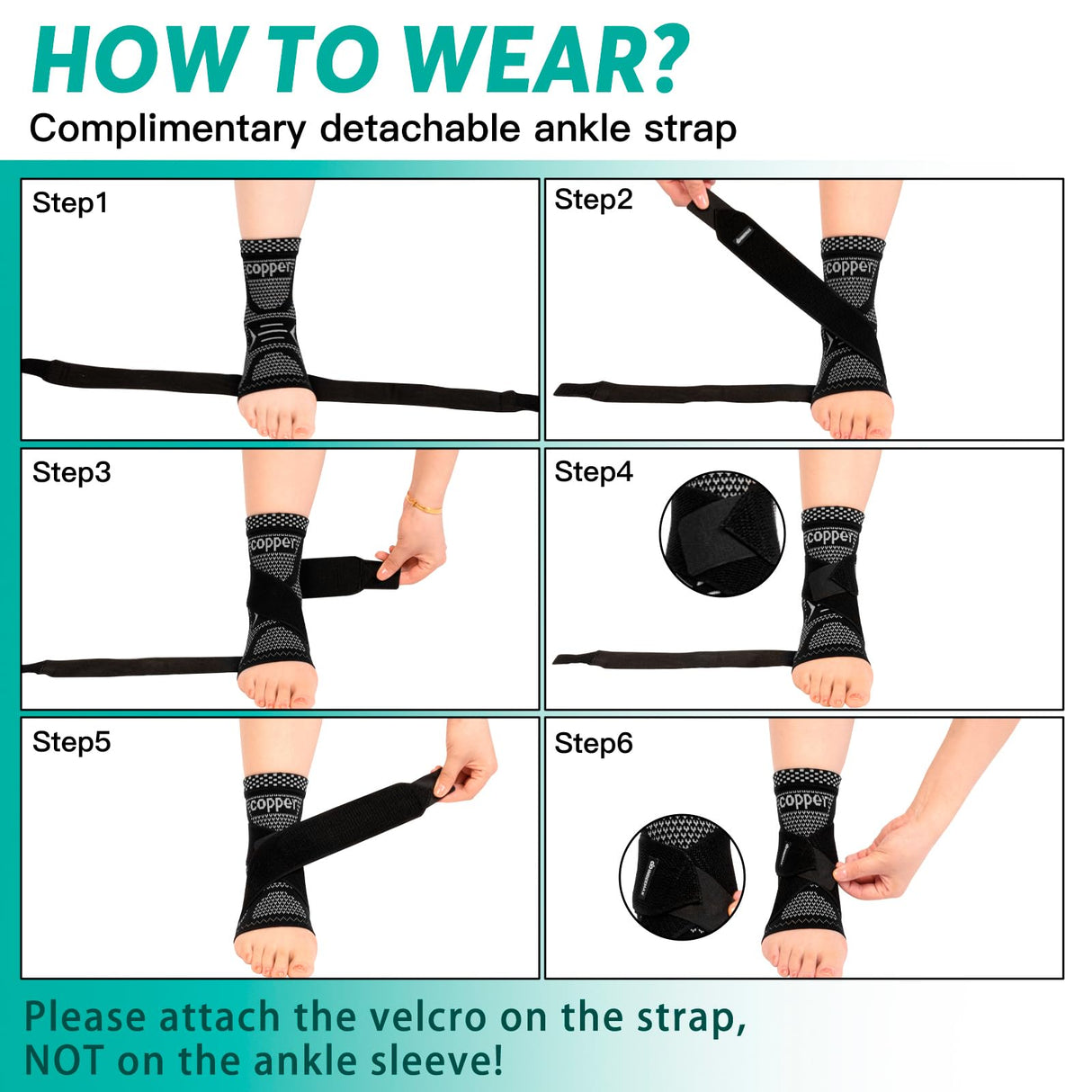 HOW TO WEAR?
Complimentary detachable ankle strap

Step1
copper

Step2
copper

Step3
copper

Step4
copper

Step5
copper

Step6
copper

Please attach the velcro on the strap, NOT on the ankle sleeve!