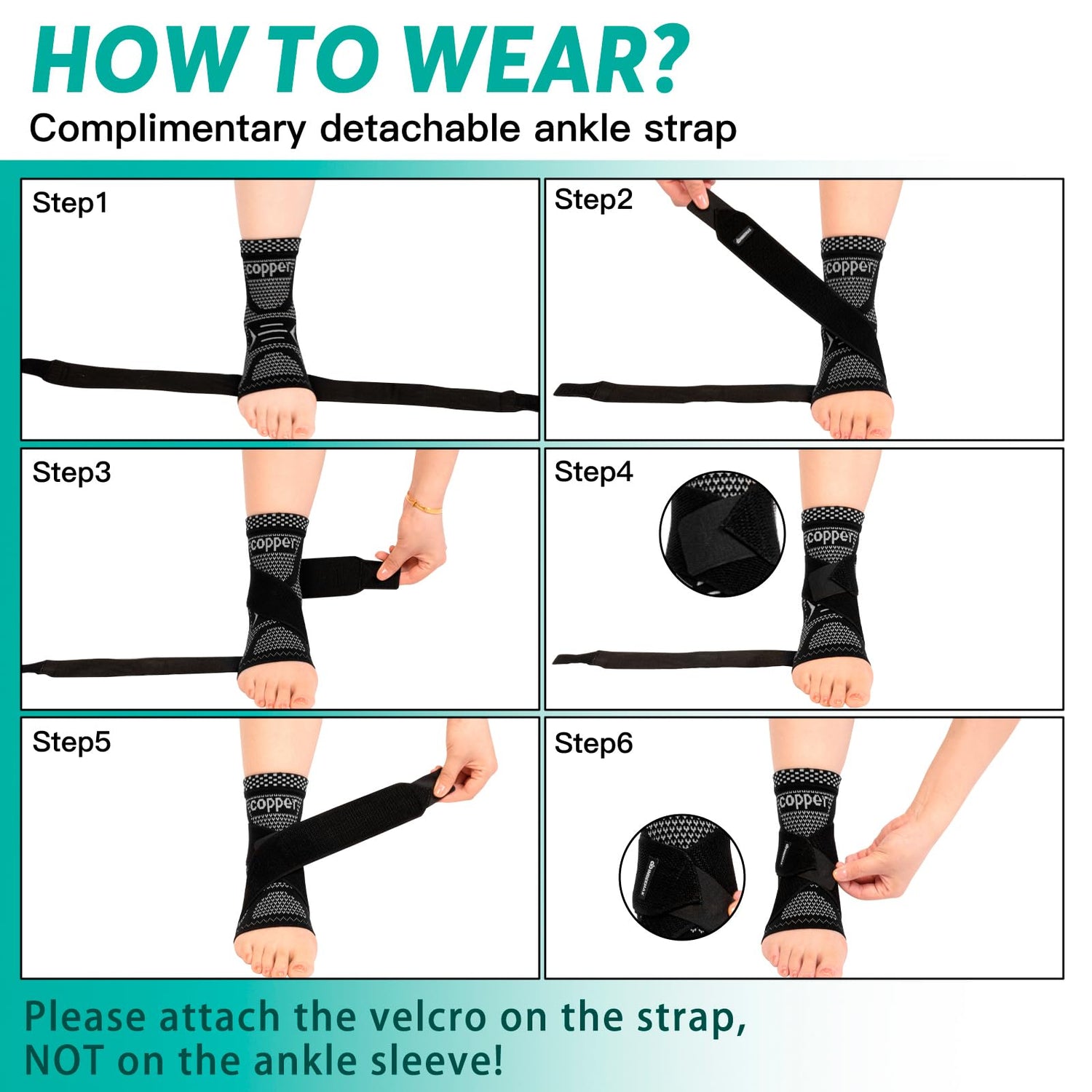 HOW TO WEAR?
Complimentary detachable ankle strap

Step1
copper

Step2
copper

Step3
copper

Step4
copper

Step5
copper

Step6
copper

Please attach the velcro on the strap, NOT on the ankle sleeve!