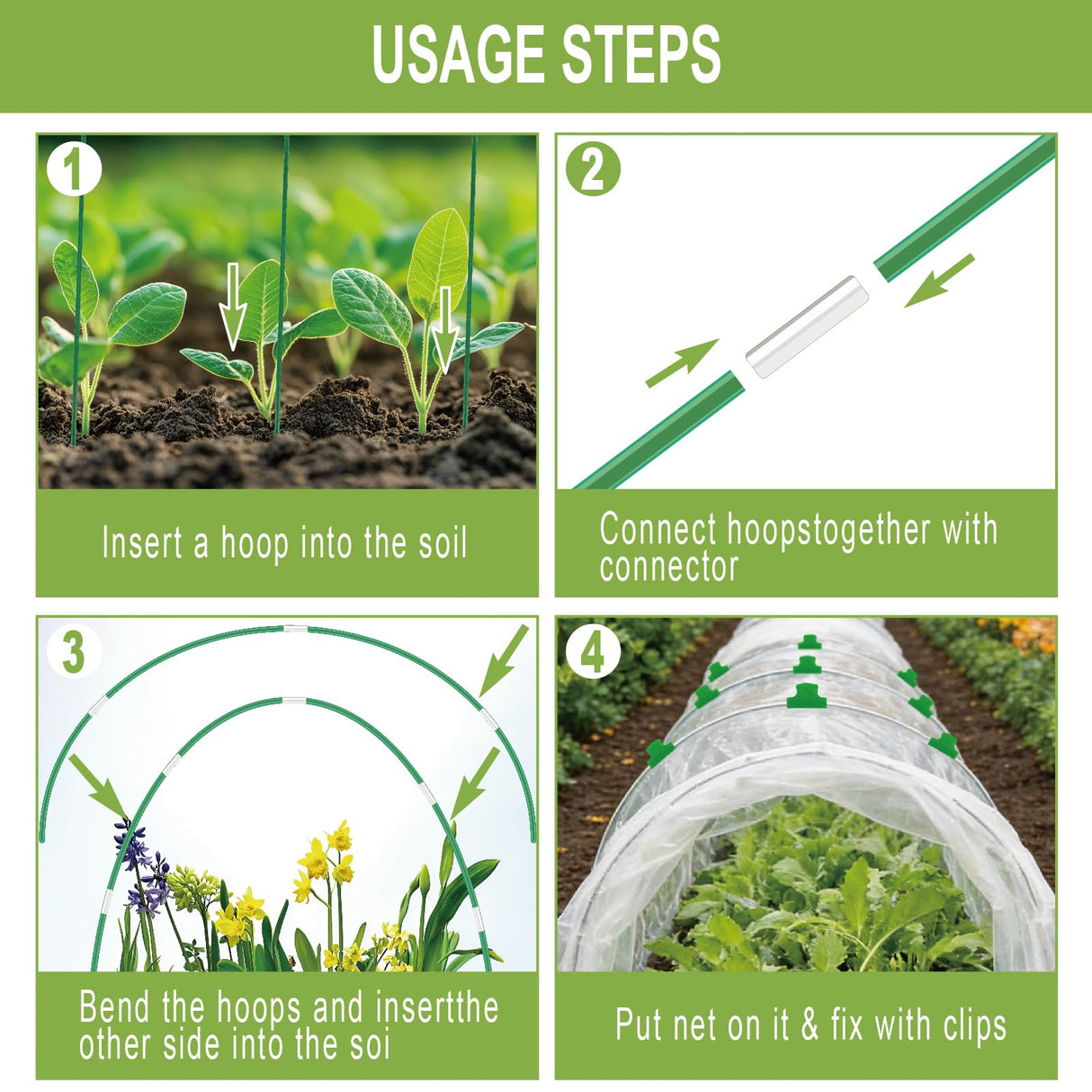 USAGE STEPS

1

Insert a hoop into the soil

2

Connect hoopstogether with connector

3

Bend the hoops and insertthe other side into the soi

4

Put net on it & fix with clips