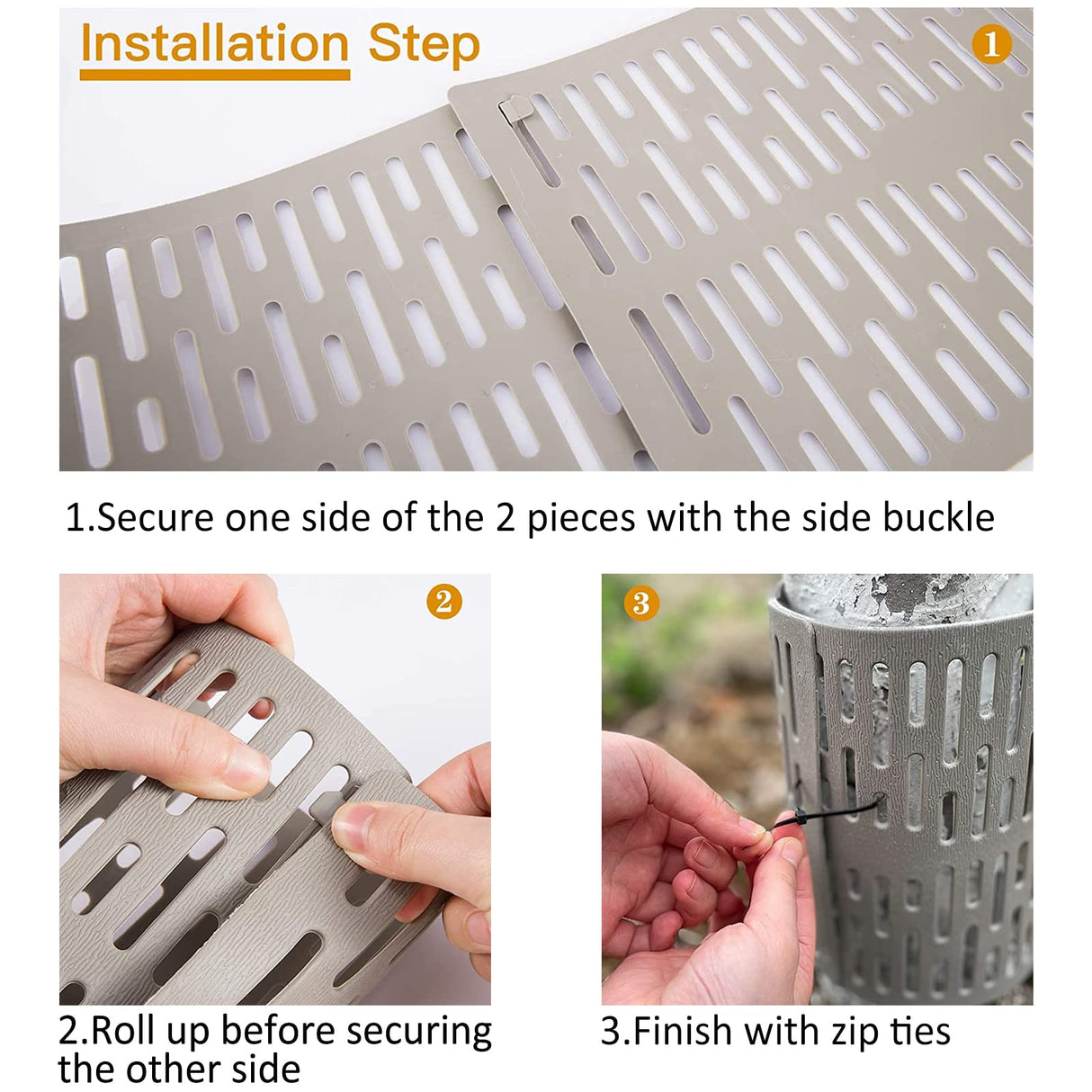 Installation Step

1

1.Secure one side of the 2 pieces with the side buckle

2

3

2.Roll up before securing the other side

3.Finish with zip ties