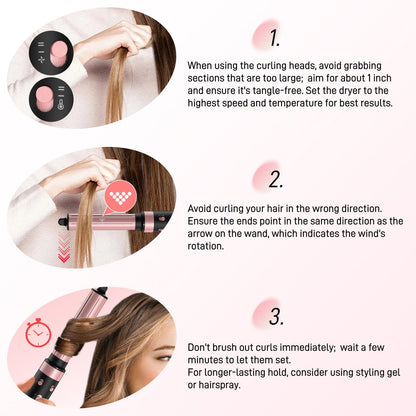 1.

When using the curling heads, avoid grabbing sections that are too large; aim for about 1 inch and ensure it's tangle-free. Set the dryer to the highest speed and temperature for best results.

2.

Avoid curling your hair in the wrong direction. Ensure the ends point in the same direction as the arrow on the wand, which indicates the wind's rotation.

3.

Don't brush out curls immediately; wait a few minutes to let them set.
For longer-lasting hold, consider using styling gel or hairspray.