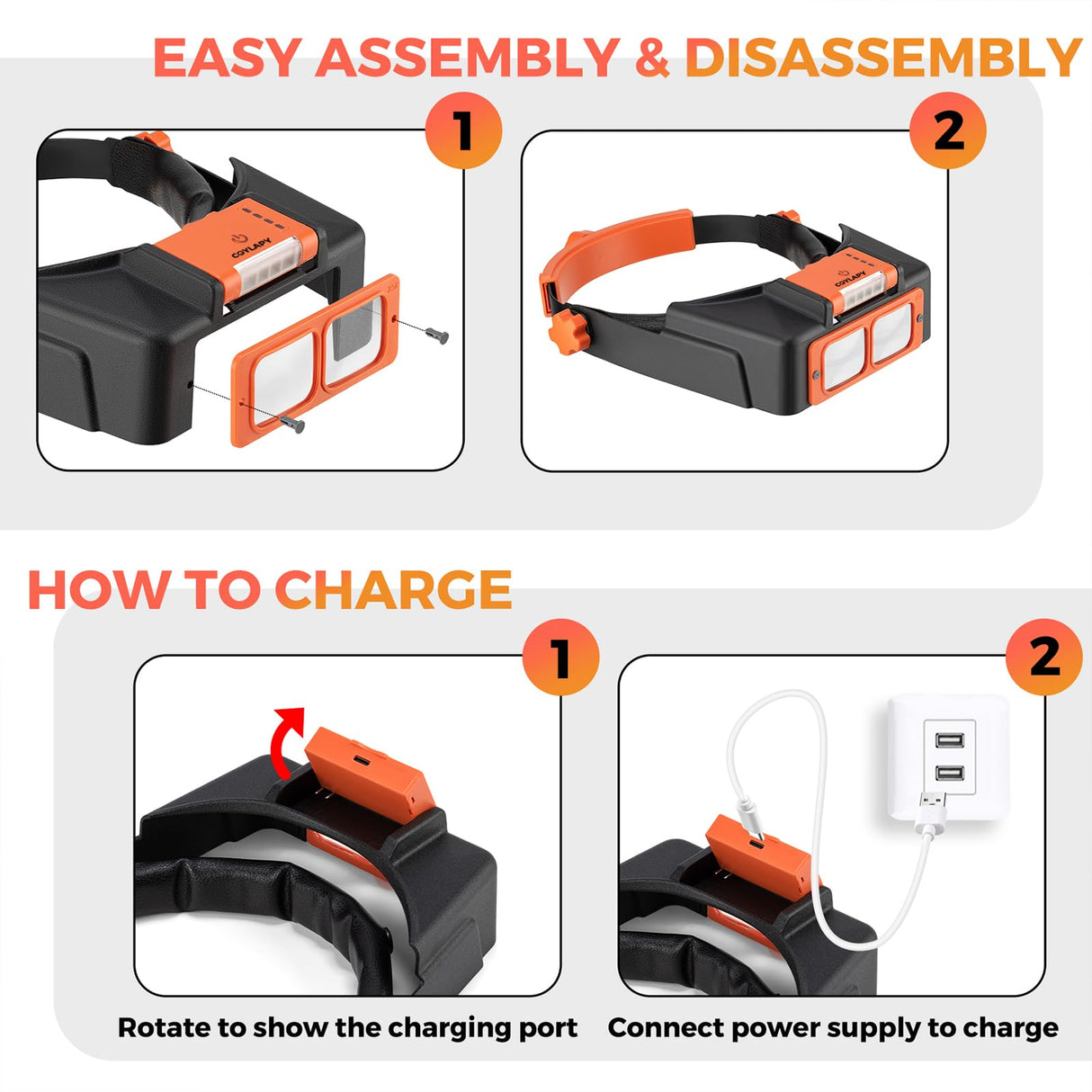 EASY ASSEMBLY & DISASSEMBLY

1

COYLAPY

2

COYLAPY

HOW TO CHARGE

1

Rotate to show the charging port

2

Connect power supply to charge