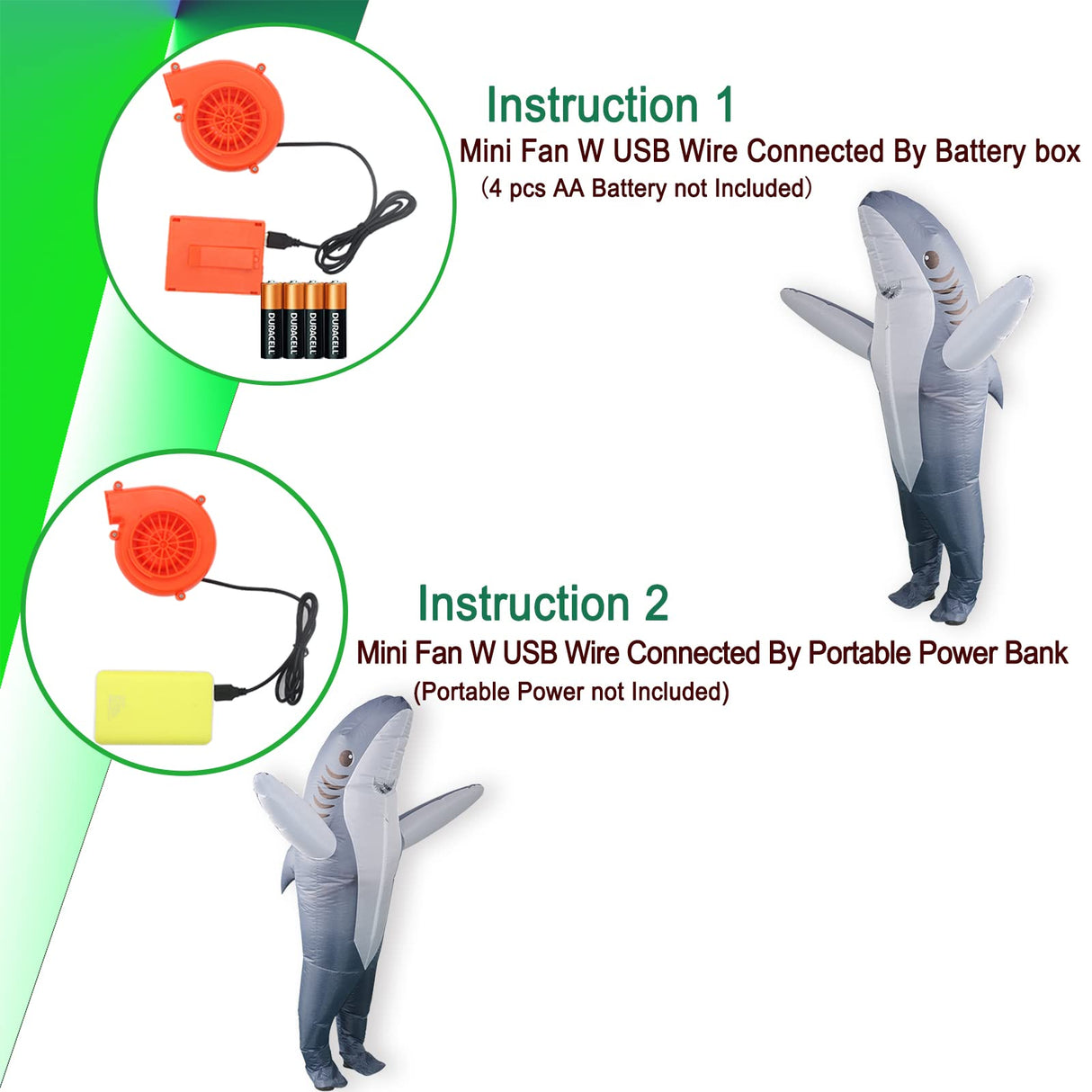 Instruction 1
Mini Fan W USB Wire Connected By Battery box
(4 pcs AA Battery not Included)

DURACELL DURACELL DURACELL DURACELL

Instruction 2
Mini Fan W USB Wire Connected By Portable Power Bank
(Portable Power not Included)