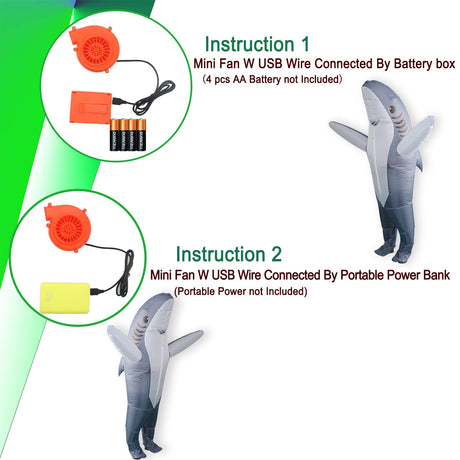 Instruction 1
Mini Fan W USB Wire Connected By Battery box
(4 pcs AA Battery not Included)

DURACELL
DURACELL
DURACELL
DURACELL

Instruction 2
Mini Fan W USB Wire Connected By Portable Power Bank
(Portable Power not Included)