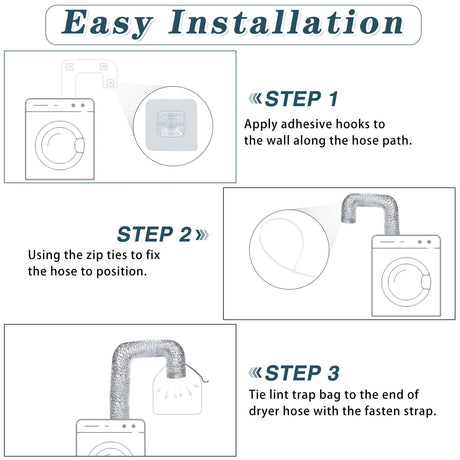 Easy Installation

«STEP 1
Apply adhesive hooks to the wall along the hose path.

STEP 2»
Using the zip ties to fix the hose to position.

«STEP 3
Tie lint trap bag to the end of dryer hose with the fasten strap.