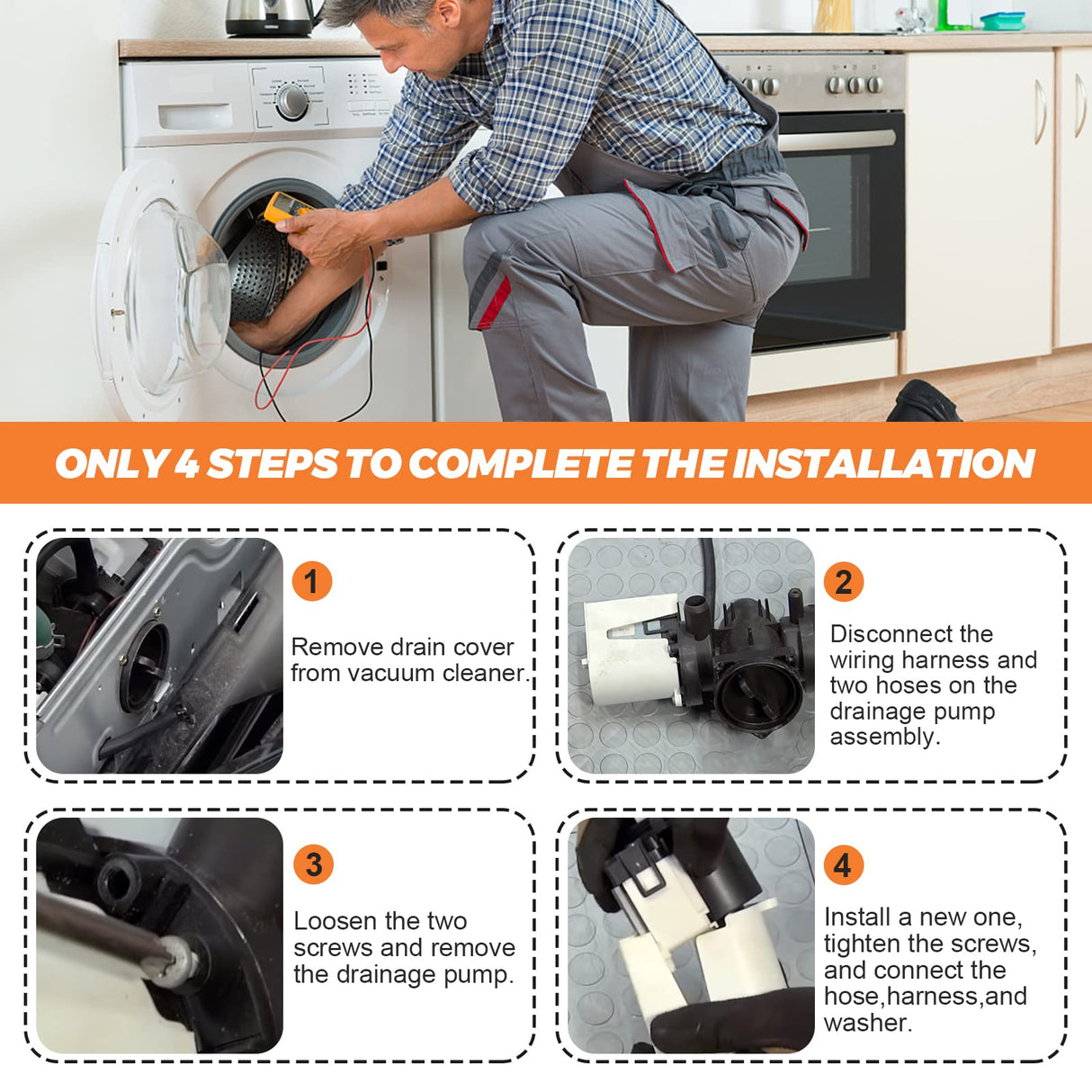 ONLY 4 STEPS TO COMPLETE THE INSTALLATION

1

Remove drain cover from vacuum cleaner.

2

Disconnect the wiring harness and two hoses on the drainage pump assembly.

3

Loosen the two screws and remove the drainage pump.

4

Install a new one, tighten the screws, and connect the hose,harness,and washer.