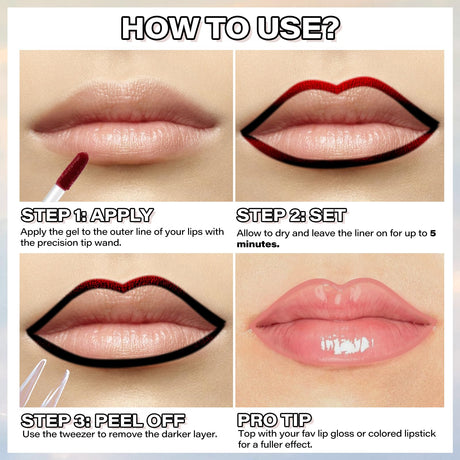 HOW TO USE?

STEP 1: APPLY
Apply the gel to the outer line of your lips with the precision tip wand.

STEP 2: SET
Allow to dry and leave the liner on for up to 5 minutes.

STEP 3: PEEL OFF
Use the tweezer to remove the darker layer.

PRO TIP
Top with your fav lip gloss or colored lipstick for a fuller effect.