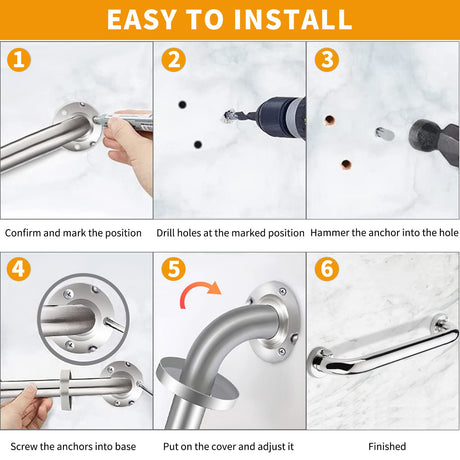 EASY TO INSTALL

1

Confirm and mark the position

2

Drill holes at the marked position

3

Hammer the anchor into the hole

4

Screw the anchors into base

5

Put on the cover and adjust it

6

Finished