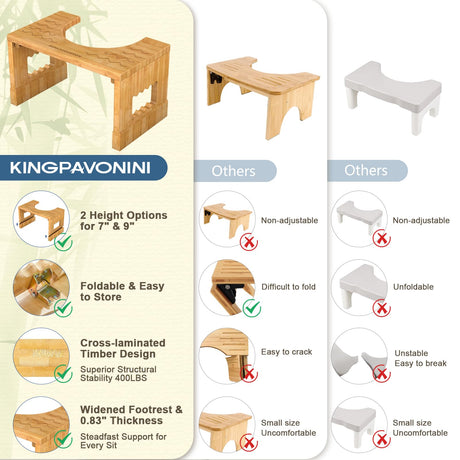 KINGPAVONINI

2 Height Options for 7" & 9"

Foldable & Easy to Store

Cross-laminated Timber Design

Superior Structural Stability 400LBS

Widened Footrest & 0.83" Thickness

Steadfast Support for Every Sit

Others

Non-adjustable

Difficult to fold

Easy to crack

Small size Uncomfortable

Others

Non-adjustable

Unfoldable

Unstable Easy to break

Small size Uncomfortable