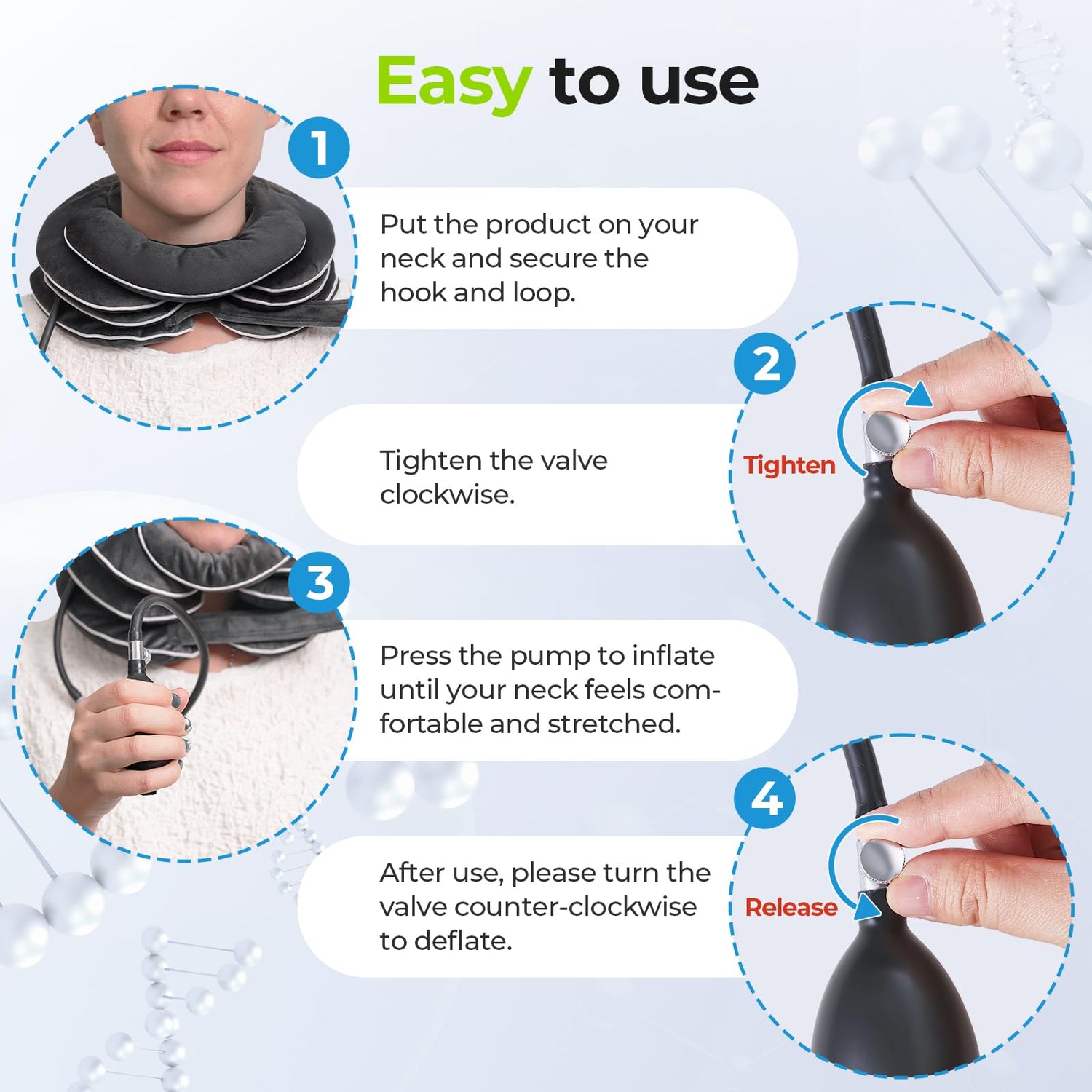 Easy to use

1

Put the product on your neck and secure the hook and loop.

2

Tighten the valve clockwise.

Tighten

3

Press the pump to inflate until your neck feels comfortable and stretched.

4

After use, please turn the valve counter-clockwise to deflate.

Release