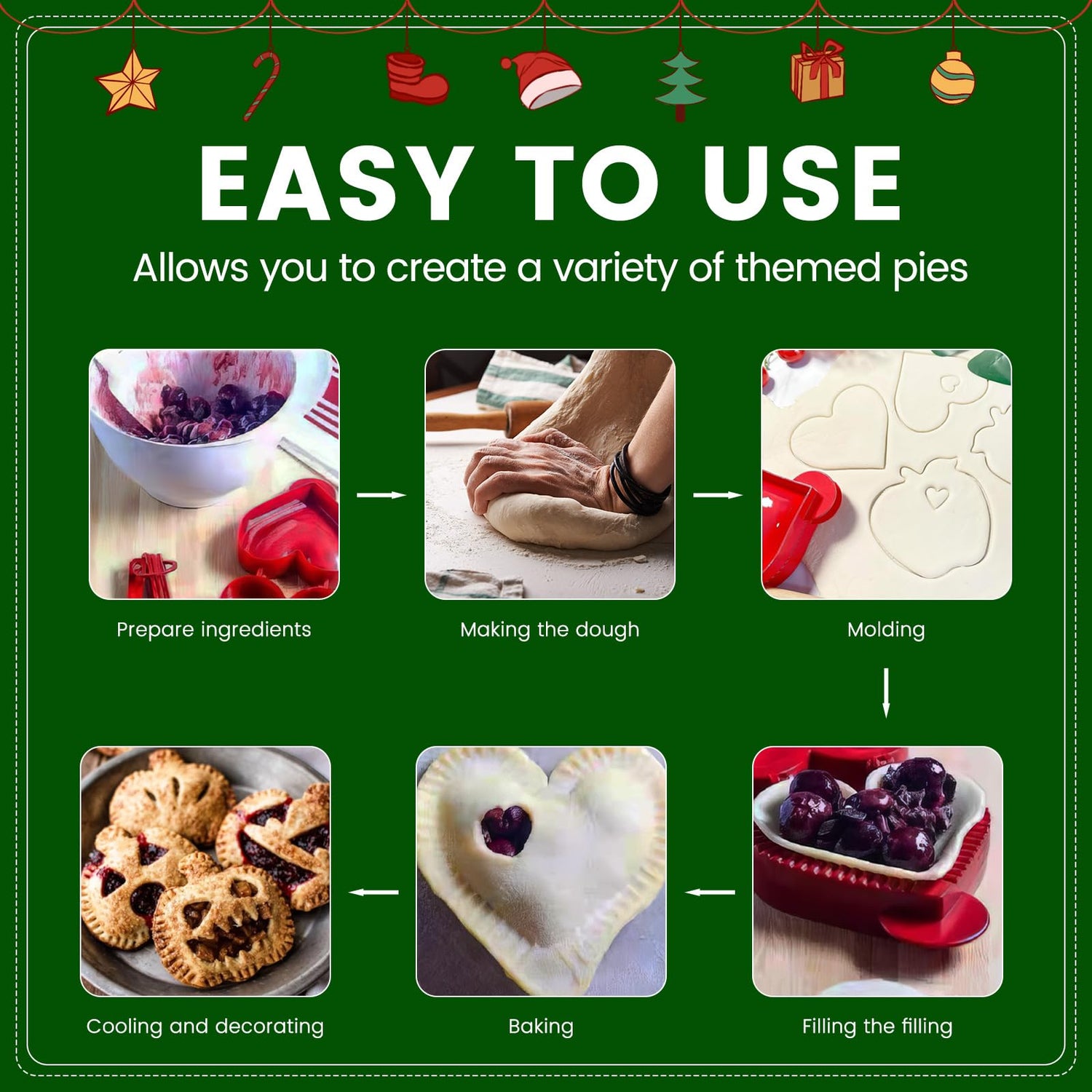 EASY TO USE

Allows you to create a variety of themed pies

Prepare ingredients

Making the dough

Molding

Filling the filling

Baking

Cooling and decorating